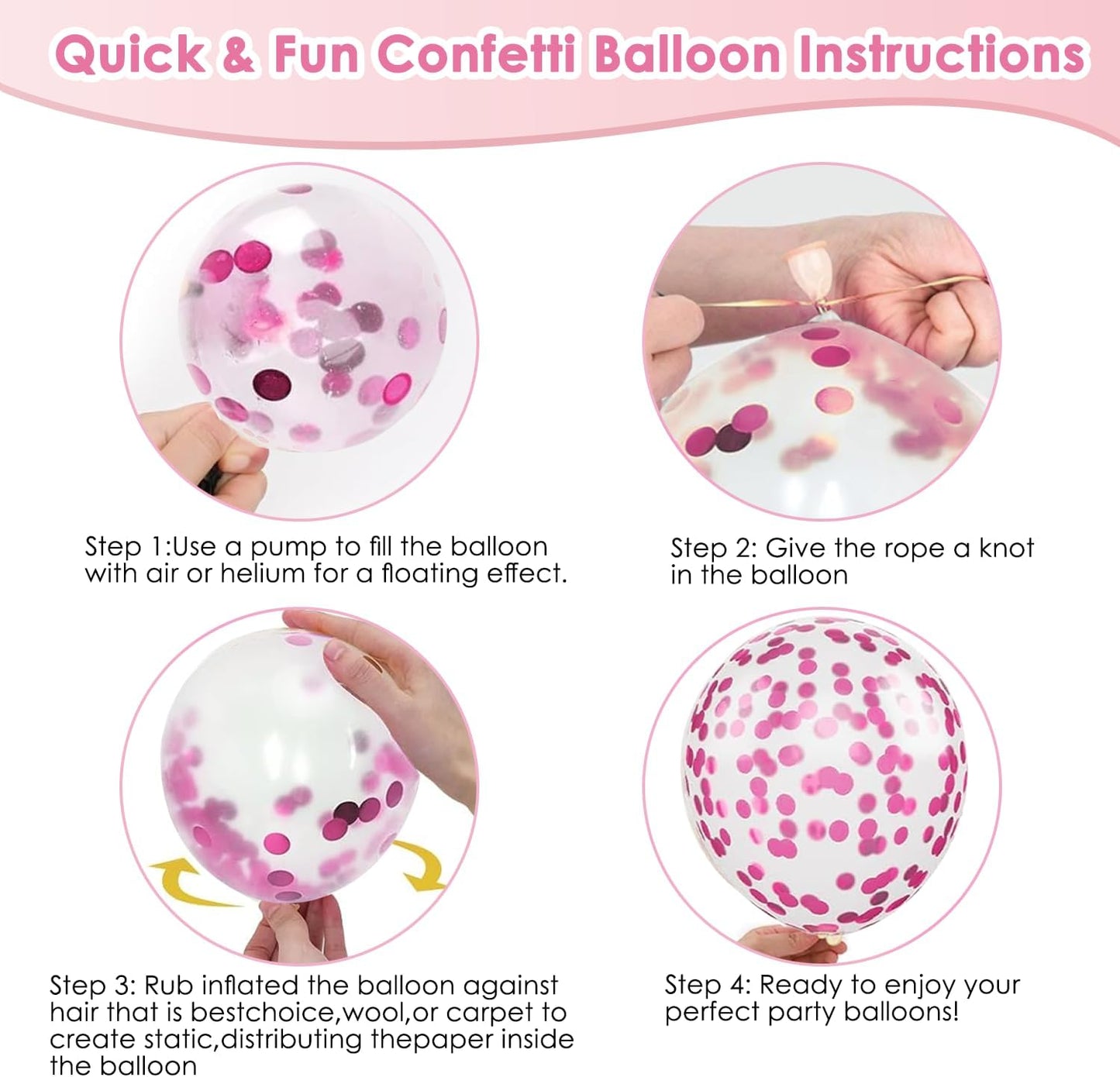 Quick & Fun Confetti Balloon Instructions

Step 1:Use a pump to fill the balloon with air or helium for a floating effect.

Step 2: Give the rope a knot in the balloon

Step 3: Rub inflated the balloon against hair that is bestchoice,wool,or carpet to create static,distributing thepaper inside the balloon

Step 4: Ready to enjoy your perfect party balloons!