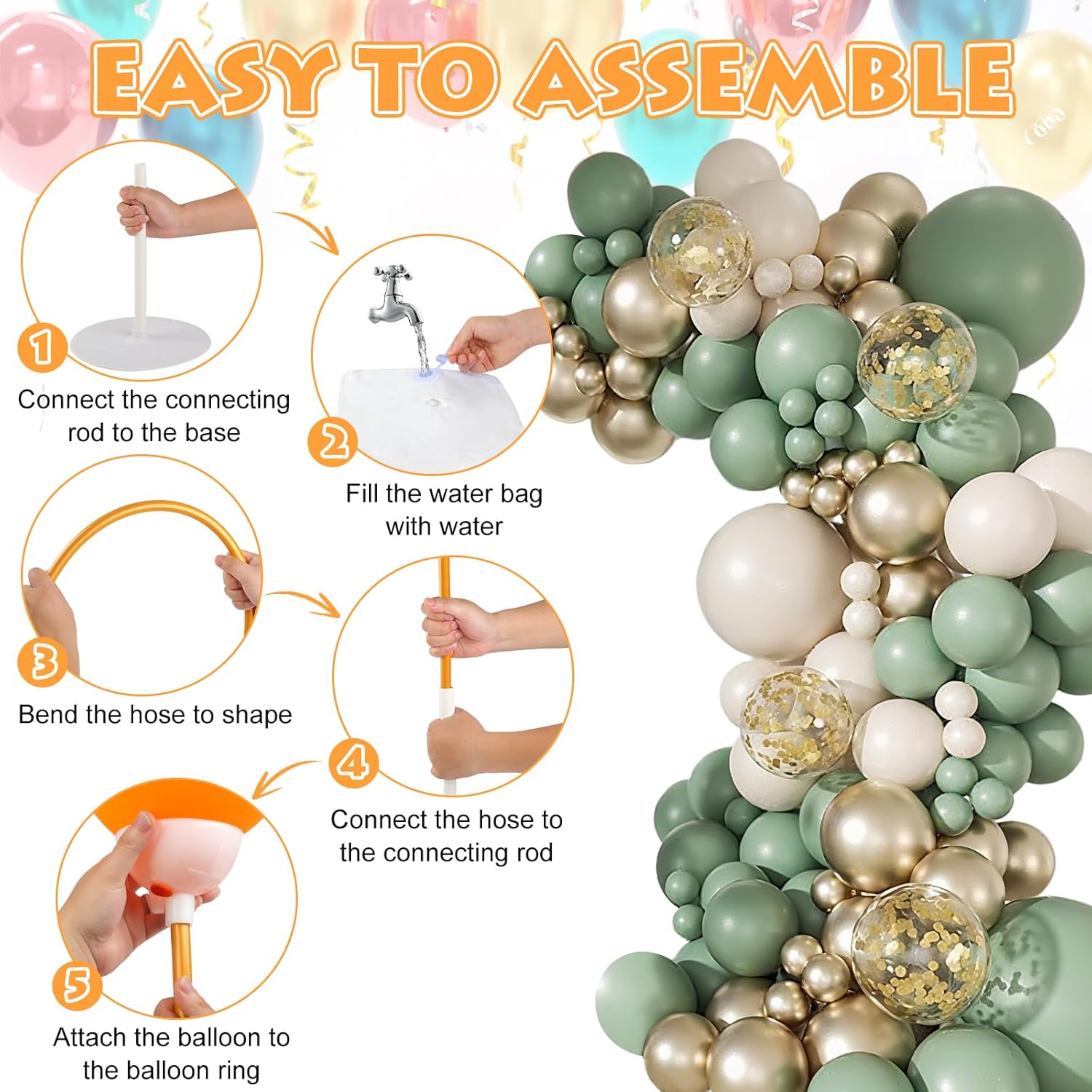 EASY TO ASSEMBLE

1
Connect the connecting rod to the base

2
Fill the water bag with water

3
Bend the hose to shape

4
Connect the hose to the connecting rod

5
Attach the balloon to the balloon ring