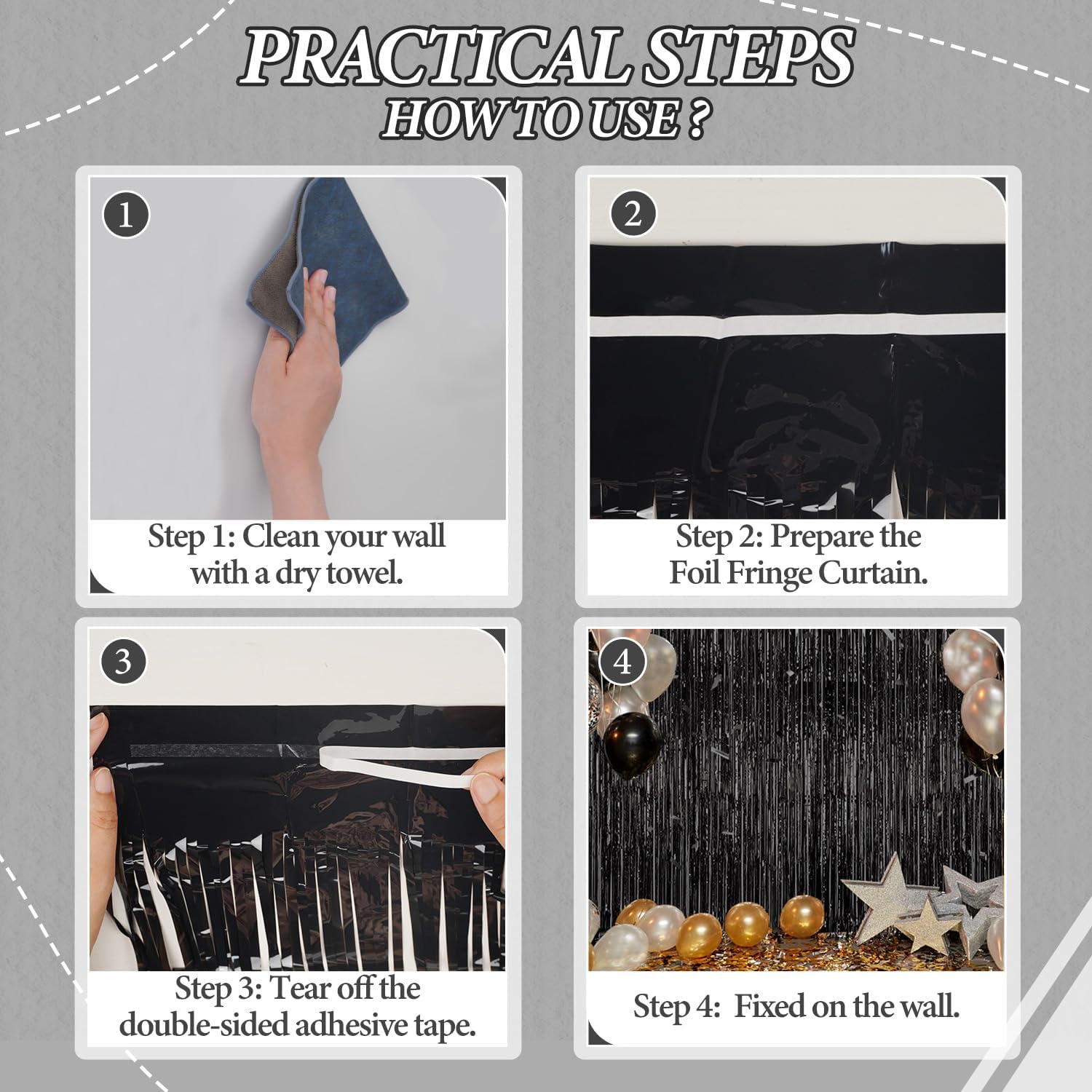 PRACTICAL STEPS
HOW TO USE ?

1

Step 1: Clean your wall with a dry towel.

2

Step 2: Prepare the Foil Fringe Curtain.

3

Step 3: Tear off the double-sided adhesive tape.

4

Step 4: Fixed on the wall.