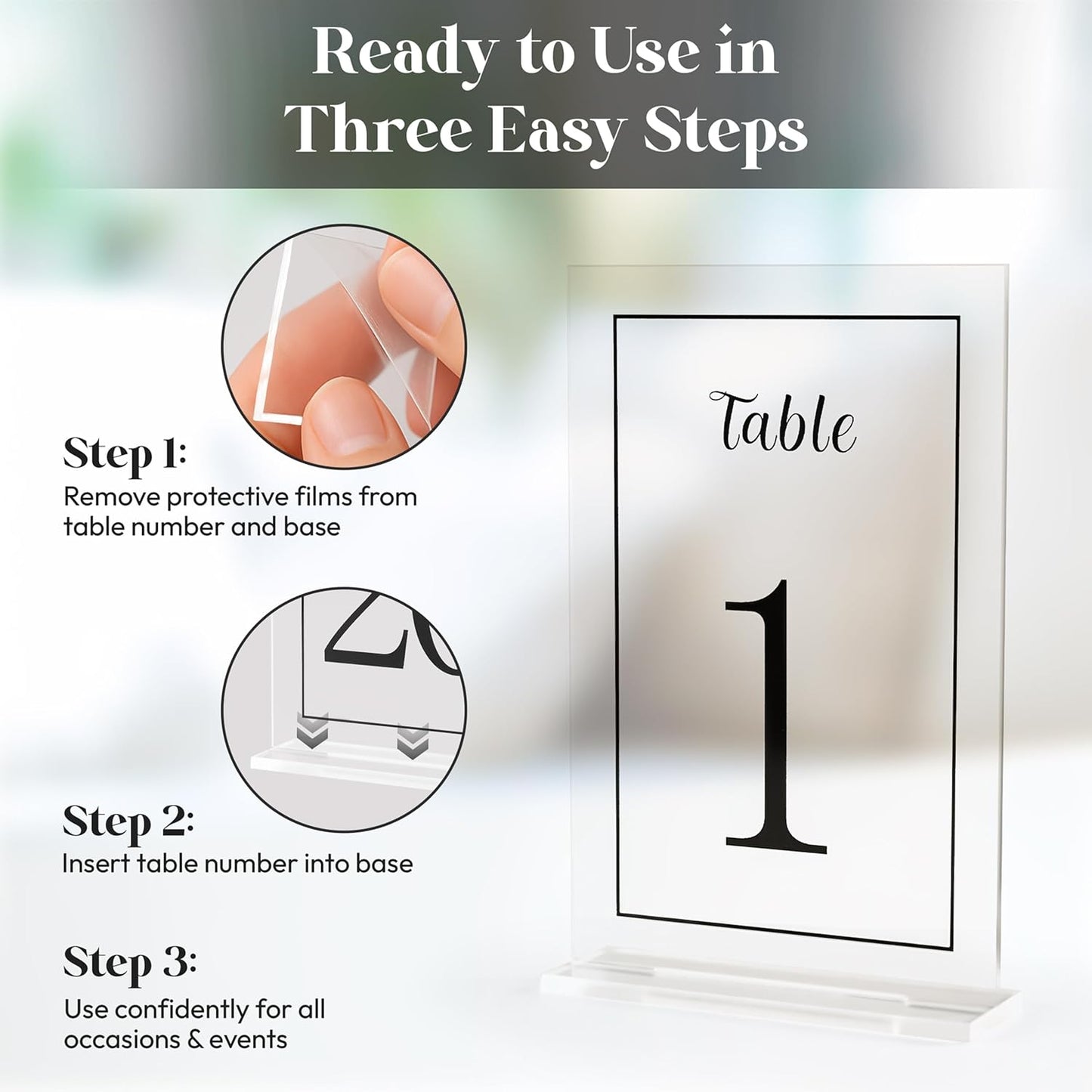 Ready to Use in Three Easy Steps

Step 1:
Remove protective films from table number and base

Step 2:
Insert table number into base

Step 3:
Use confidently for all occasions & events

Table

1