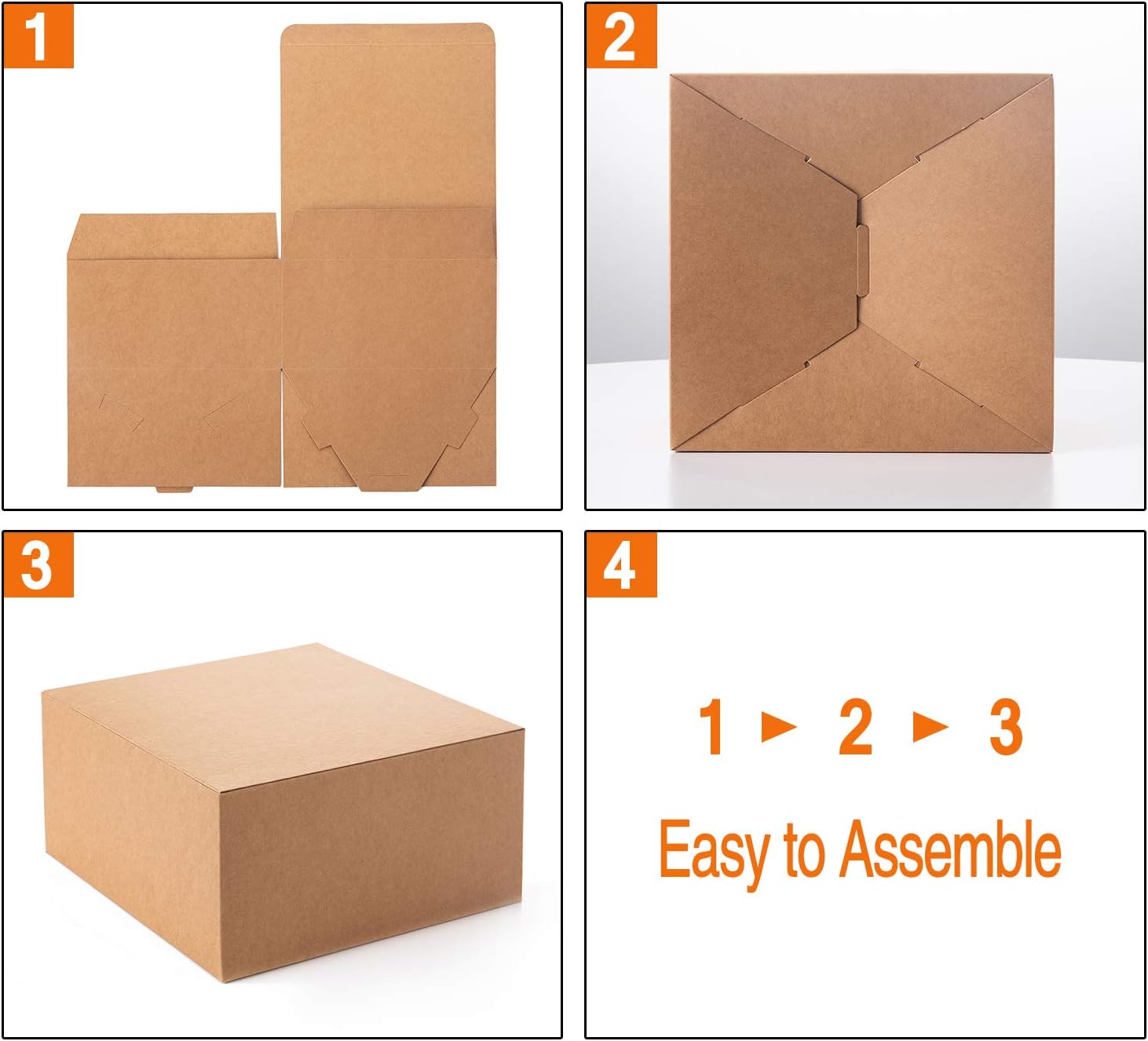 1

2

3

4

1 ► 2 ► 3

Easy to Assemble