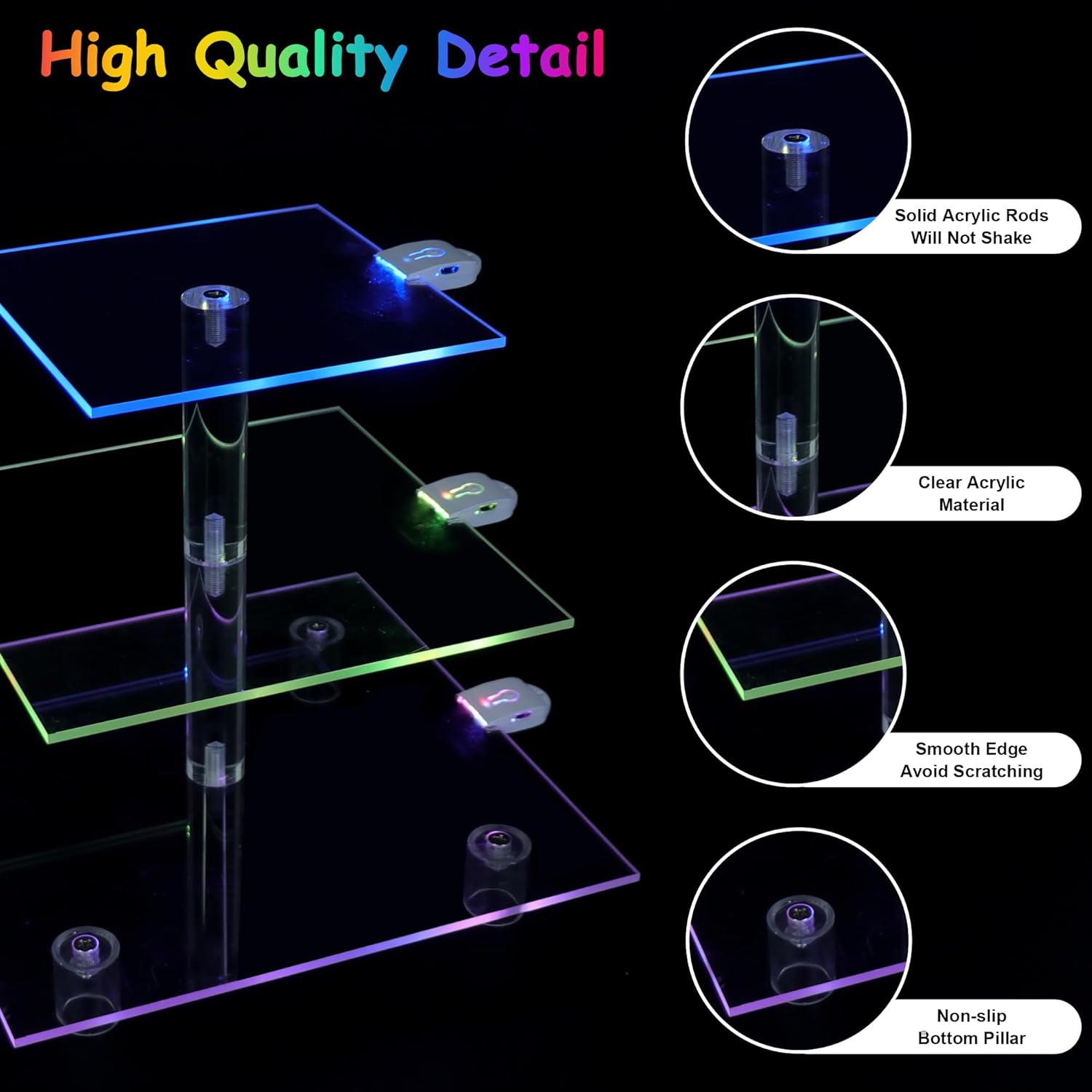 High Quality Detail

Solid Acrylic Rods Will Not Shake

Clear Acrylic Material

Smooth Edge Avoid Scratching

Non-slip Bottom Pillar