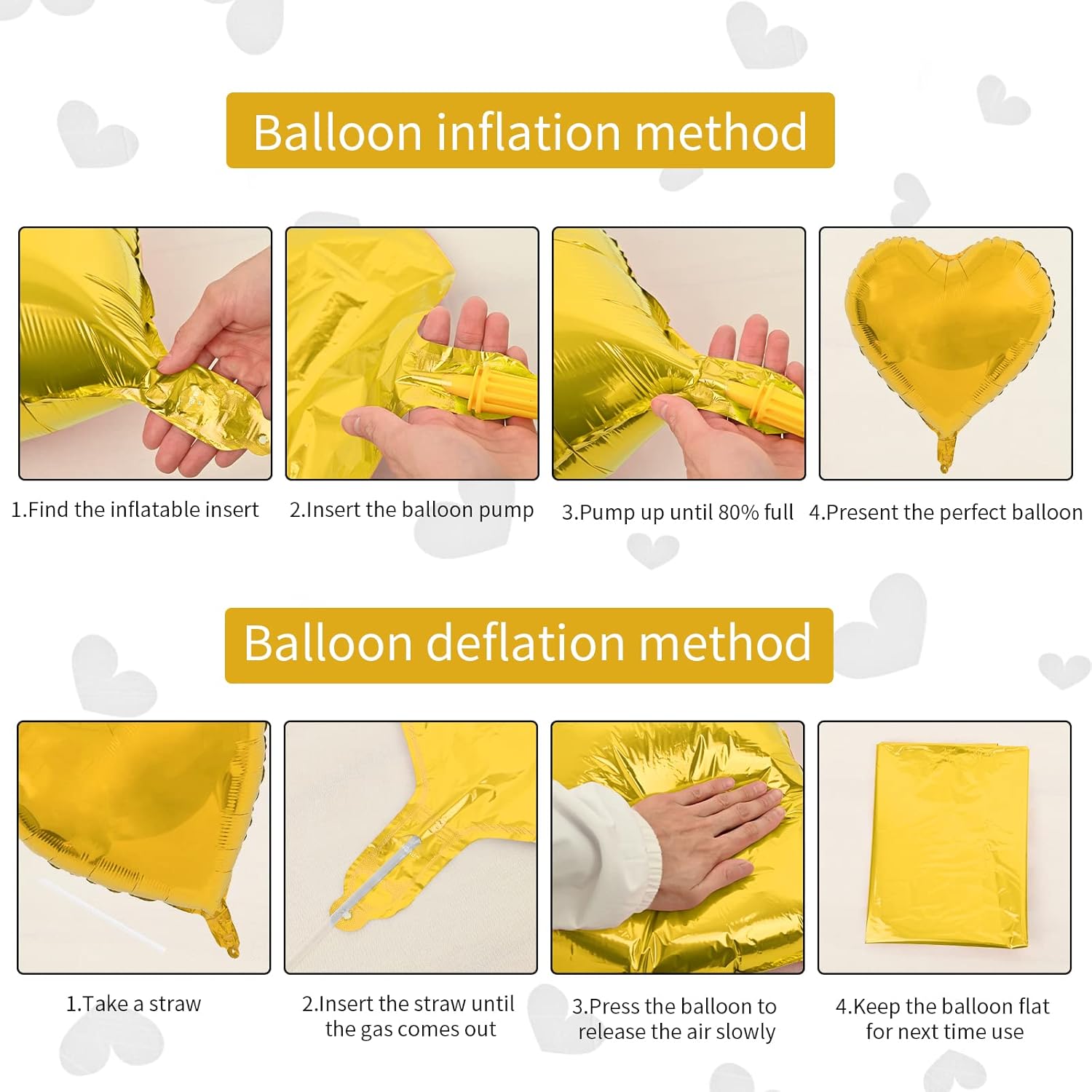 Balloon inflation method

1.Find the inflatable insert

2.Insert the balloon pump

3.Pump up until 80% full

4.Present the perfect balloon

Balloon deflation method

1.Take a straw

2.Insert the straw until the gas comes out

3.Press the balloon to release the air slowly

4.Keep the balloon flat for next time use