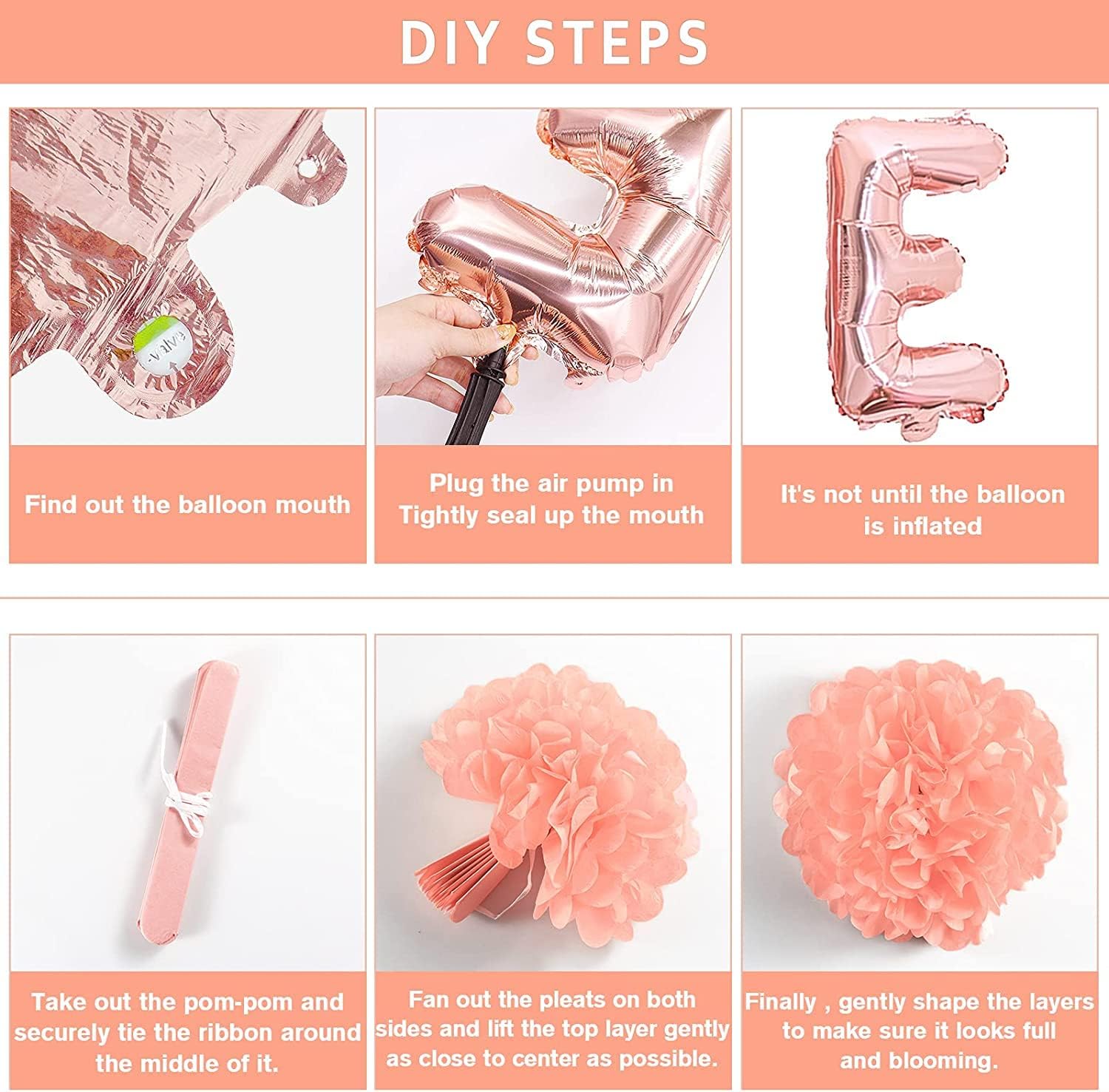 DIY STEPS

valve

Find out the balloon mouth

Plug the air pump in
Tightly seal up the mouth

It's not until the balloon is inflated

Take out the pom-pom and securely tie the ribbon around the middle of it.

Fan out the pleats on both sides and lift the top layer gently as close to center as possible.

Finally , gently shape the layers to make sure it looks full and blooming.