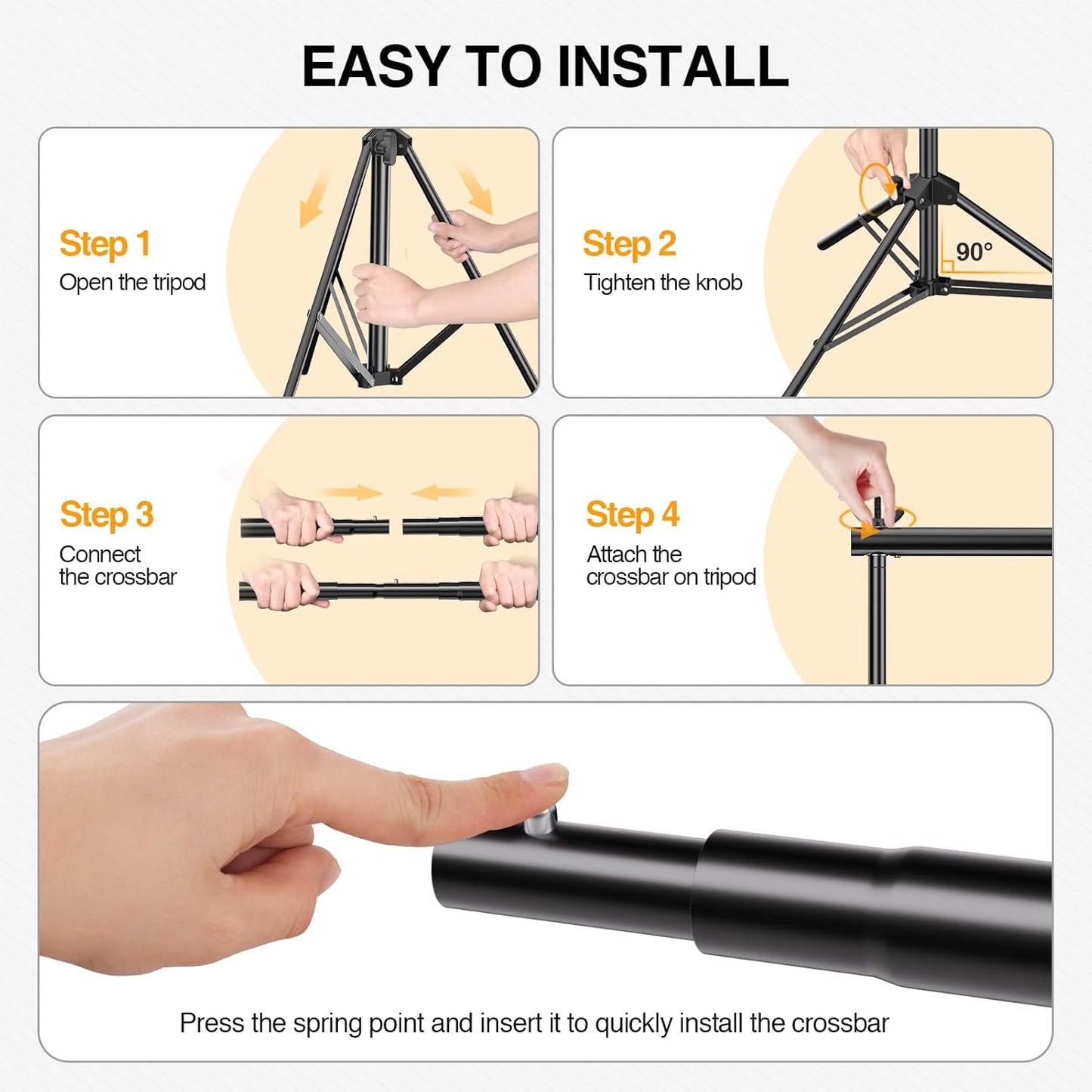 EASY TO INSTALL

Step 1
Open the tripod

Step 2
Tighten the knob

90°

Step 3
Connect the crossbar

Step 4
Attach the crossbar on tripod

Press the spring point and insert it to quickly install the crossbar