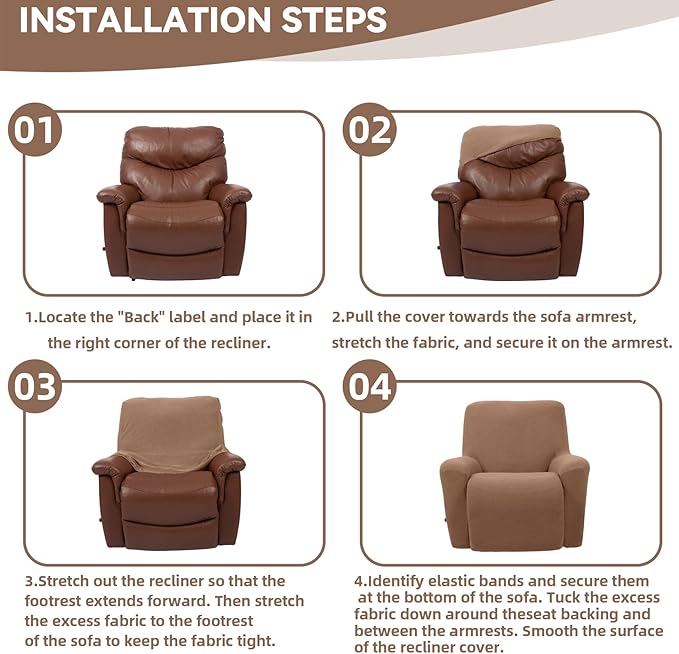 INSTALLATION STEPS

01

1.Locate the "Back" label and place it in the right corner of the recliner.

02

2.Pull the cover towards the sofa armrest, stretch the fabric, and secure it on the armrest.

03

3.Stretch out the recliner so that the footrest extends forward. Then stretch the excess fabric to the footrest of the sofa to keep the fabric tight.

04

4.Identify elastic bands and secure them at the bottom of the sofa. Tuck the excess fabric down around theseat backing and between the armrests. Smooth the surface of the recliner cover.