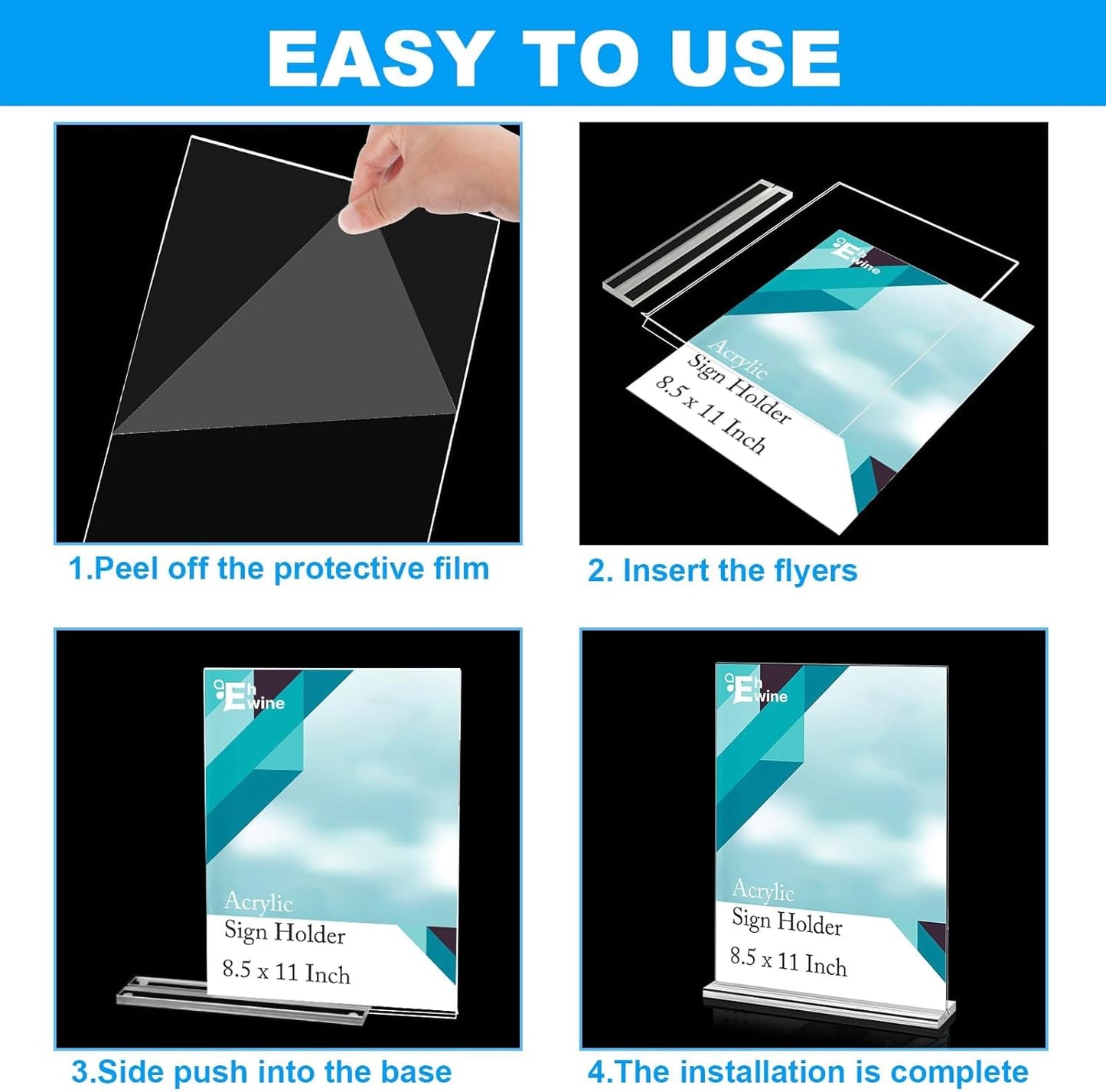 EASY TO USE

1.Peel off the protective film

Eh wine

Acrylic Sign Holder 8.5 x 11 Inch

2. Insert the flyers

Eh wine

Acrylic Sign Holder 8.5 x 11 Inch

3.Side push into the base

Eh wine

Acrylic Sign Holder 8.5 x 11 Inch

4.The installation is complete