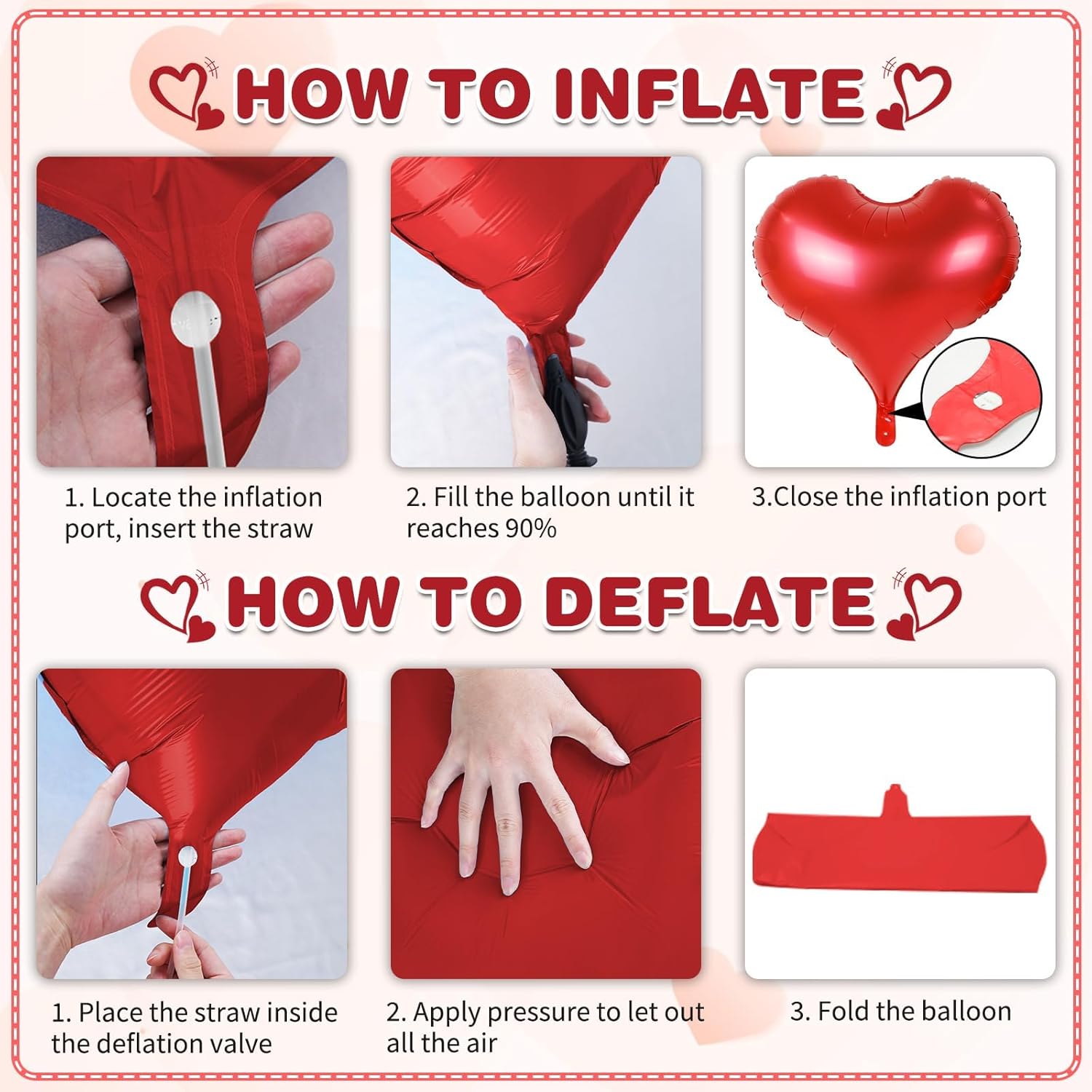 HOW TO INFLATE

1. Locate the inflation port, insert the straw

2. Fill the balloon until it reaches 90%

3.Close the inflation port

HOW TO DEFLATE

1. Place the straw inside the deflation valve

2. Apply pressure to let out all the air

3. Fold the balloon