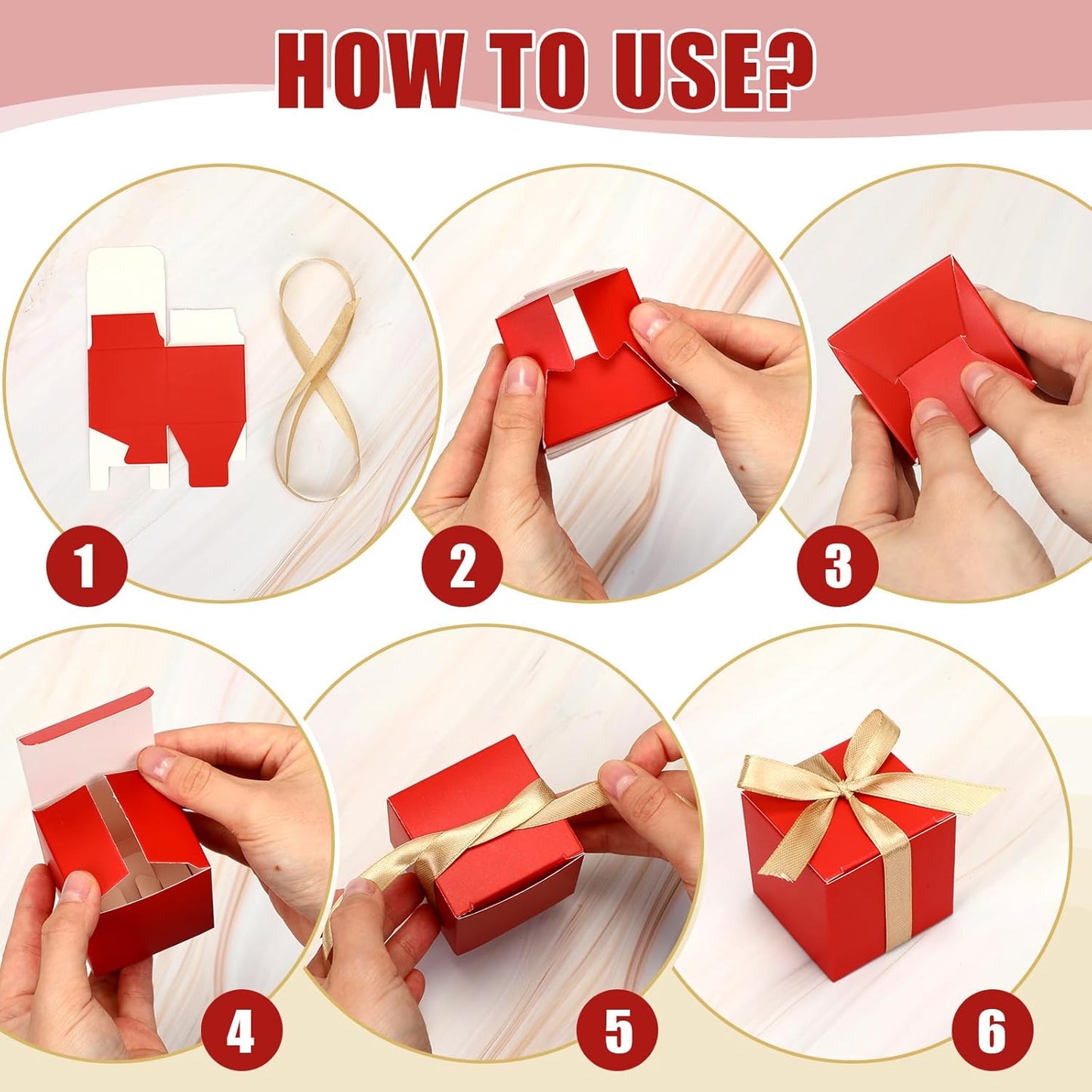 HOW TO USE?

1

2

3

4

5

6