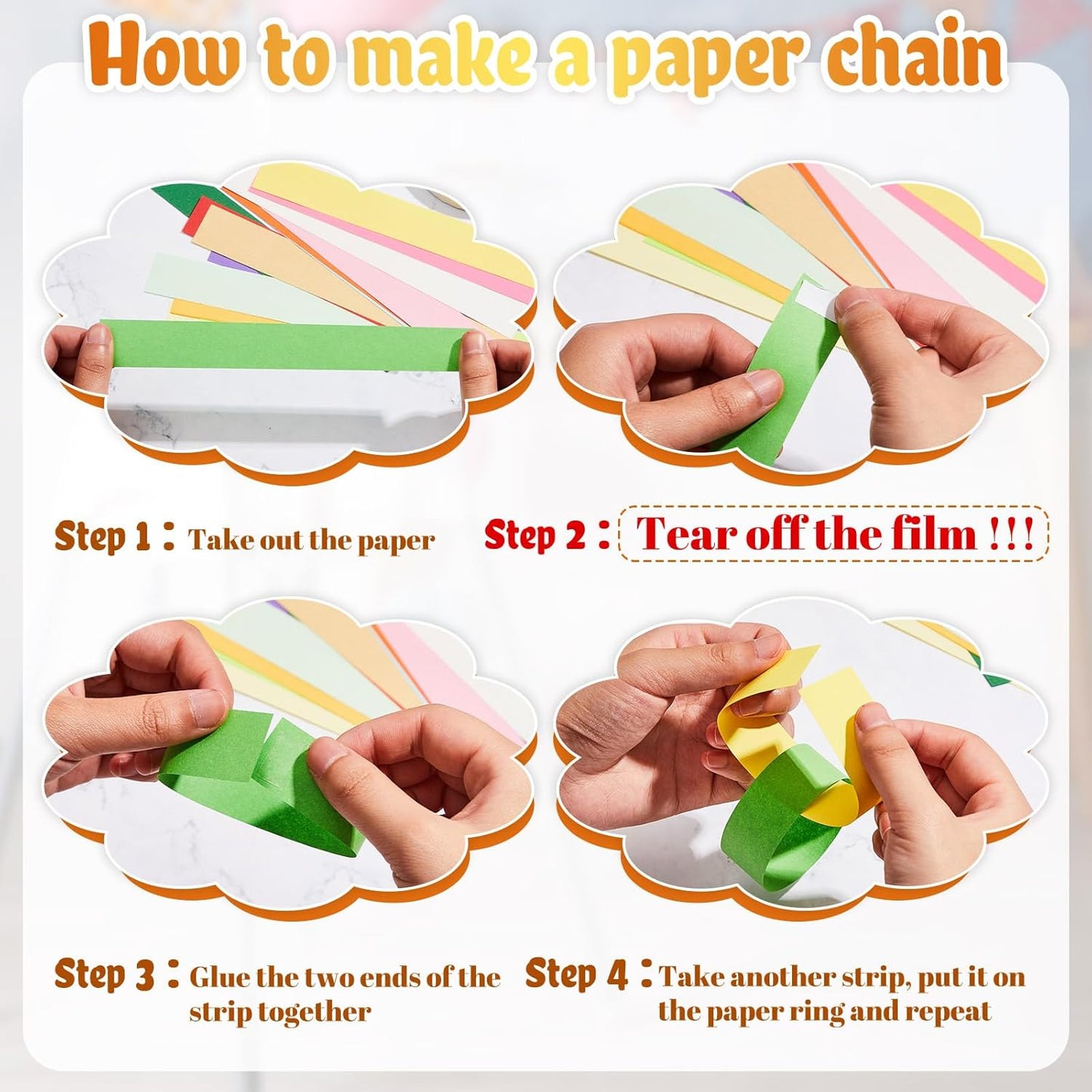 How to make a paper chain

Step 1 : Take out the paper

Step 2 : Tear off the film !!!

Step 3 : Glue the two ends of the strip together

Step 4 : Take another strip, put it on the paper ring and repeat