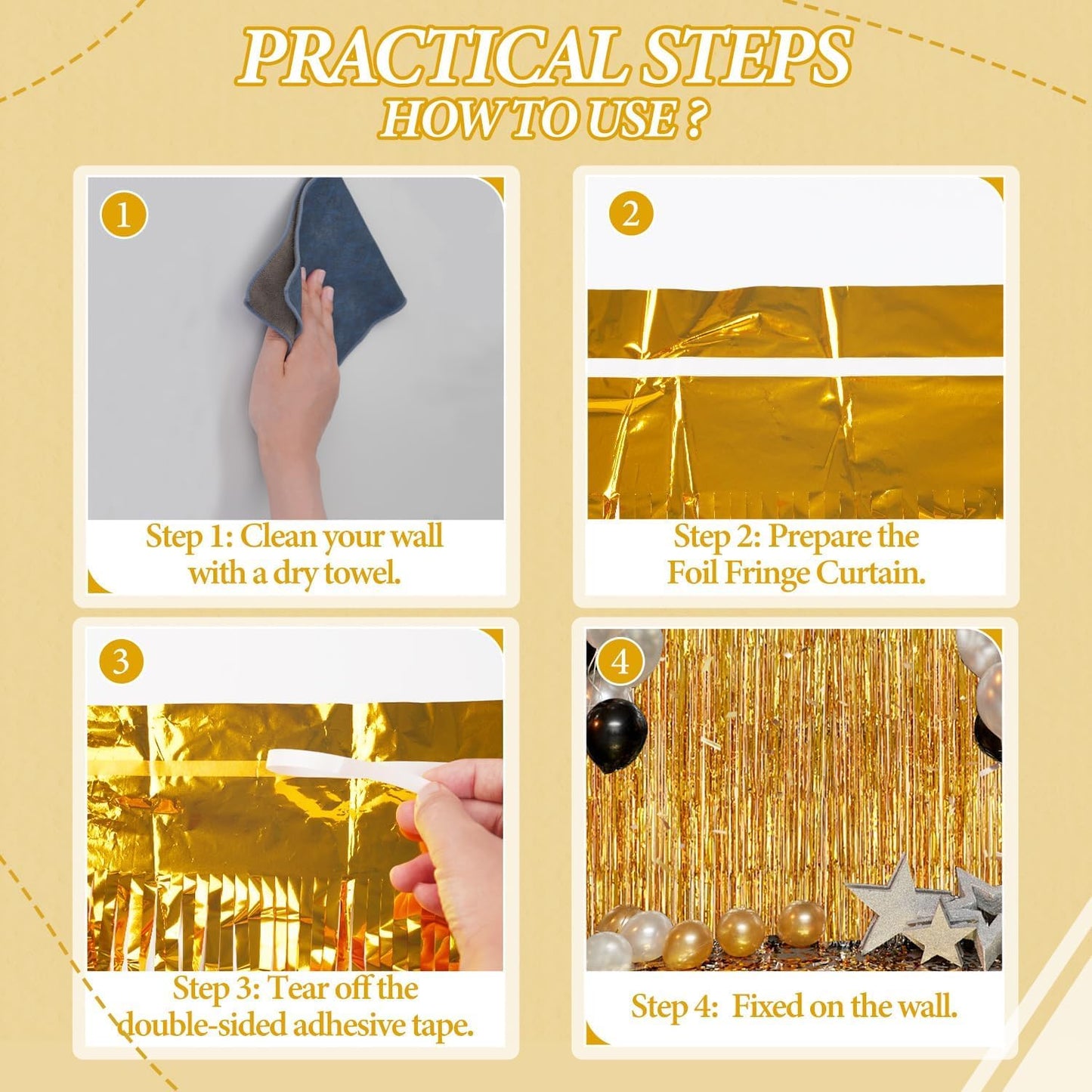 PRACTICAL STEPS
HOW TO USE ?

1

Step 1: Clean your wall with a dry towel.

2

Step 2: Prepare the Foil Fringe Curtain.

3

Step 3: Tear off the double-sided adhesive tape.

4

Step 4: Fixed on the wall.