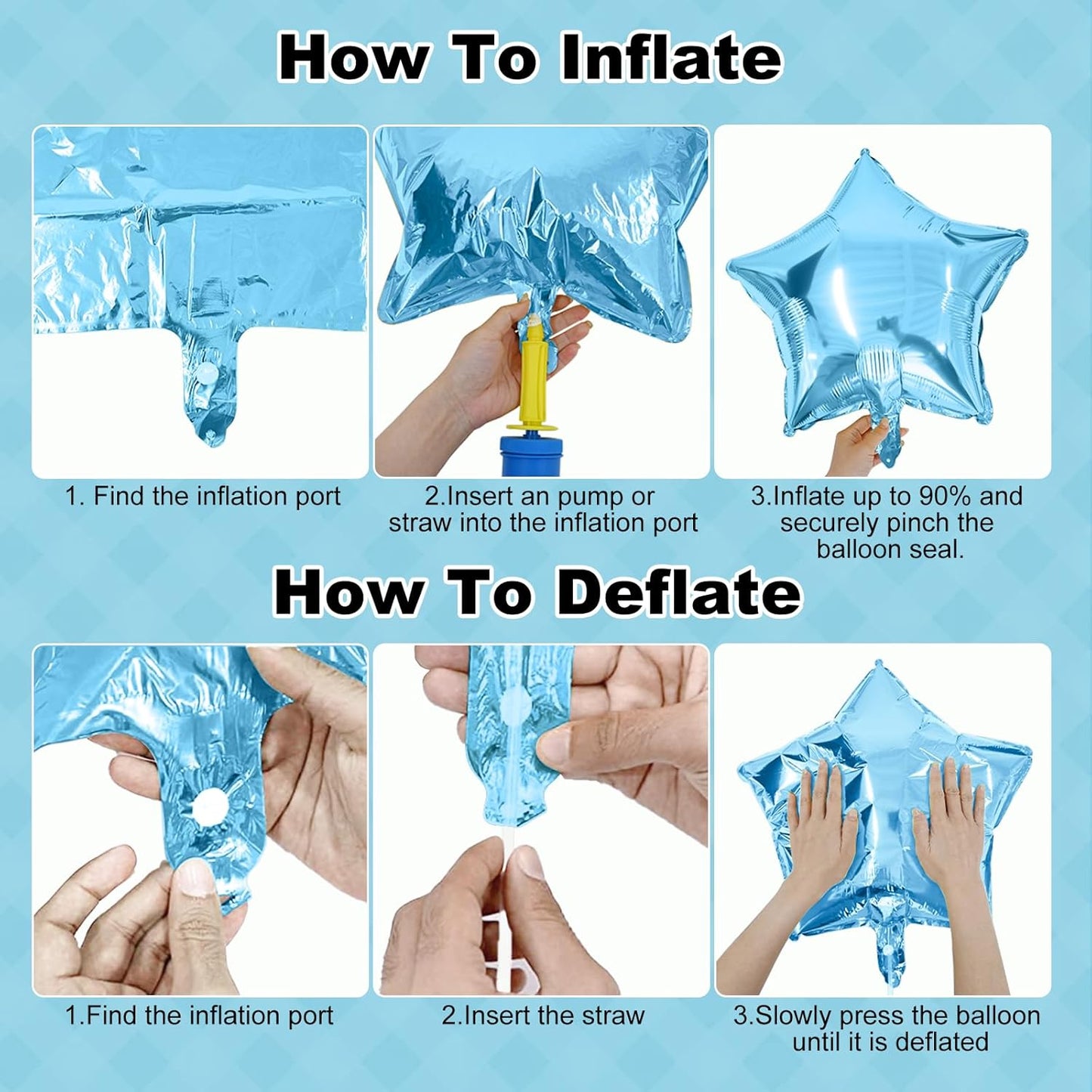 How To Inflate

1. Find the inflation port

2.Insert an pump or straw into the inflation port

3.Inflate up to 90% and securely pinch the balloon seal.

How To Deflate

1.Find the inflation port

2.Insert the straw

3.Slowly press the balloon until it is deflated