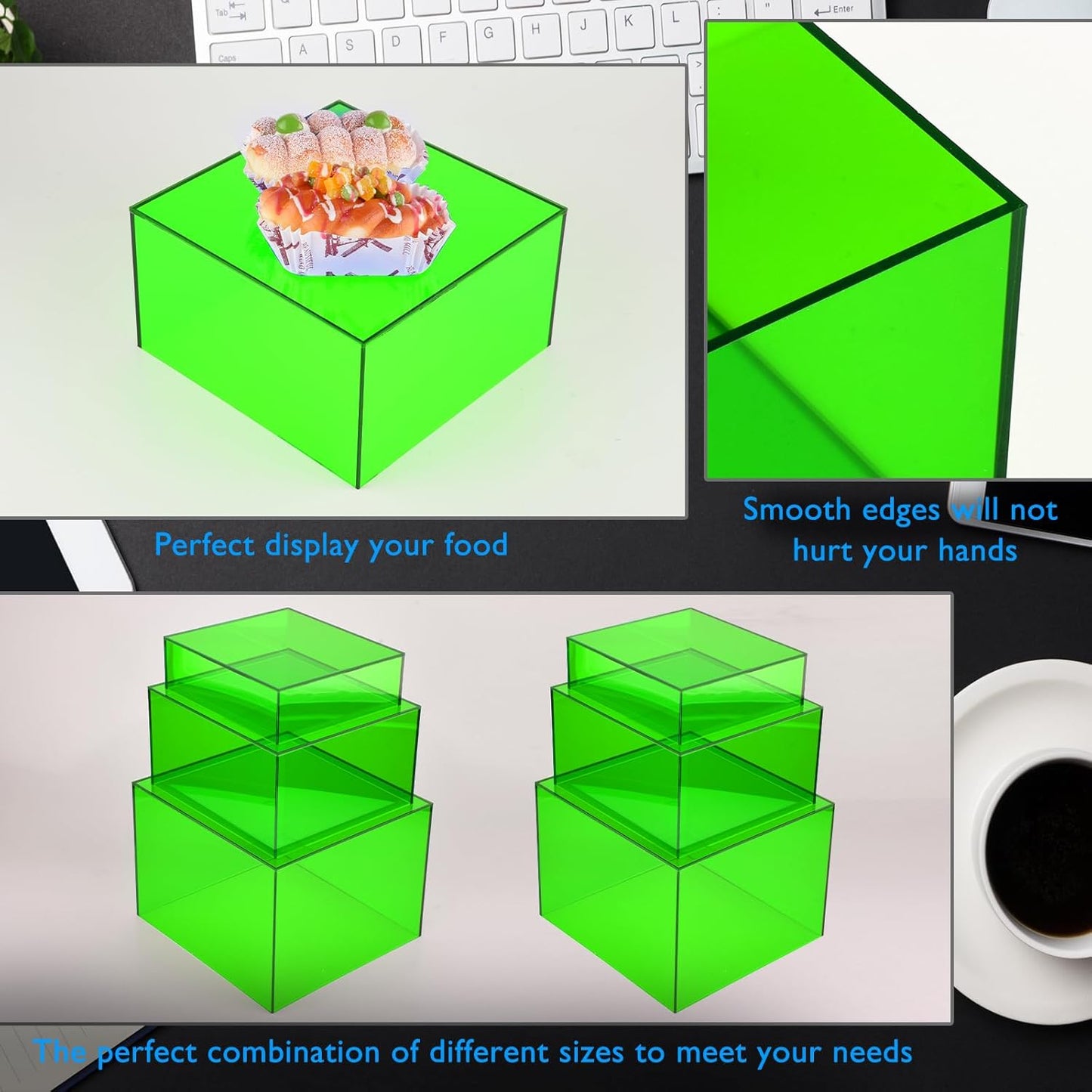 Tab
Caps
A S D F G H J K L
Enter

Perfect display your food

Smooth edges will not hurt your hands

The perfect combination of different sizes to meet your needs