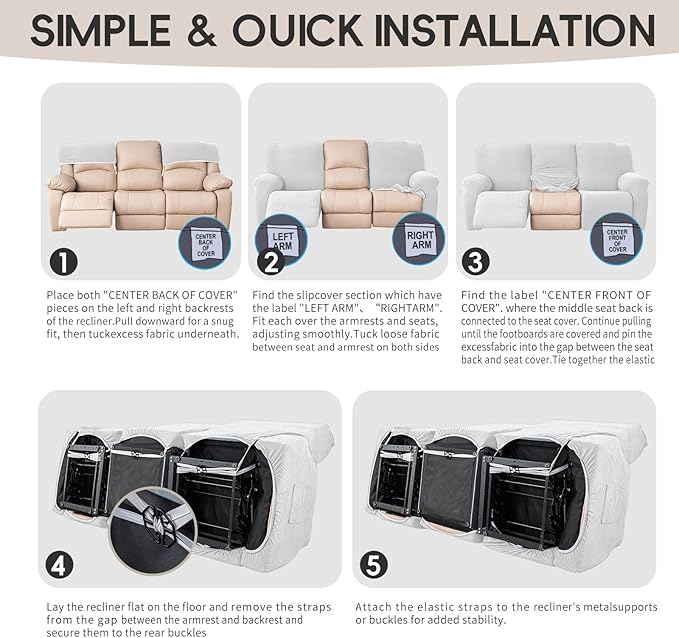 SIMPLE & OUICK INSTALLATION

CENTER BACK OF COVER

1

Place both "CENTER BACK OF COVER" pieces on the left and right backrests of the recliner.Pull downward for a snug fit, then tuckexcess fabric underneath.

LEFT ARM

RIGHT ARM

2

Find the slipcover section which have the label "LEFT ARM"、 "RIGHTARM". Fit each over the armrests and seats, adjusting smoothly.Tuck loose fabric between seat and armrest on both sides

CENTER FRONT OF COVER

3

Find the label "CENTER FRONT OF COVER". where the middle seat back is connected to the seat cover. Continue pulling until the footboards are covered and pin the excessfabric into the gap between the seat back and seat cover.Tie together the elastic

4

Lay the recliner flat on the floor and remove the straps from the gap between the armrest and backrest and secure them to the rear buckles

5

Attach the elastic straps to the recliner's metalsupports or buckles for added stability.