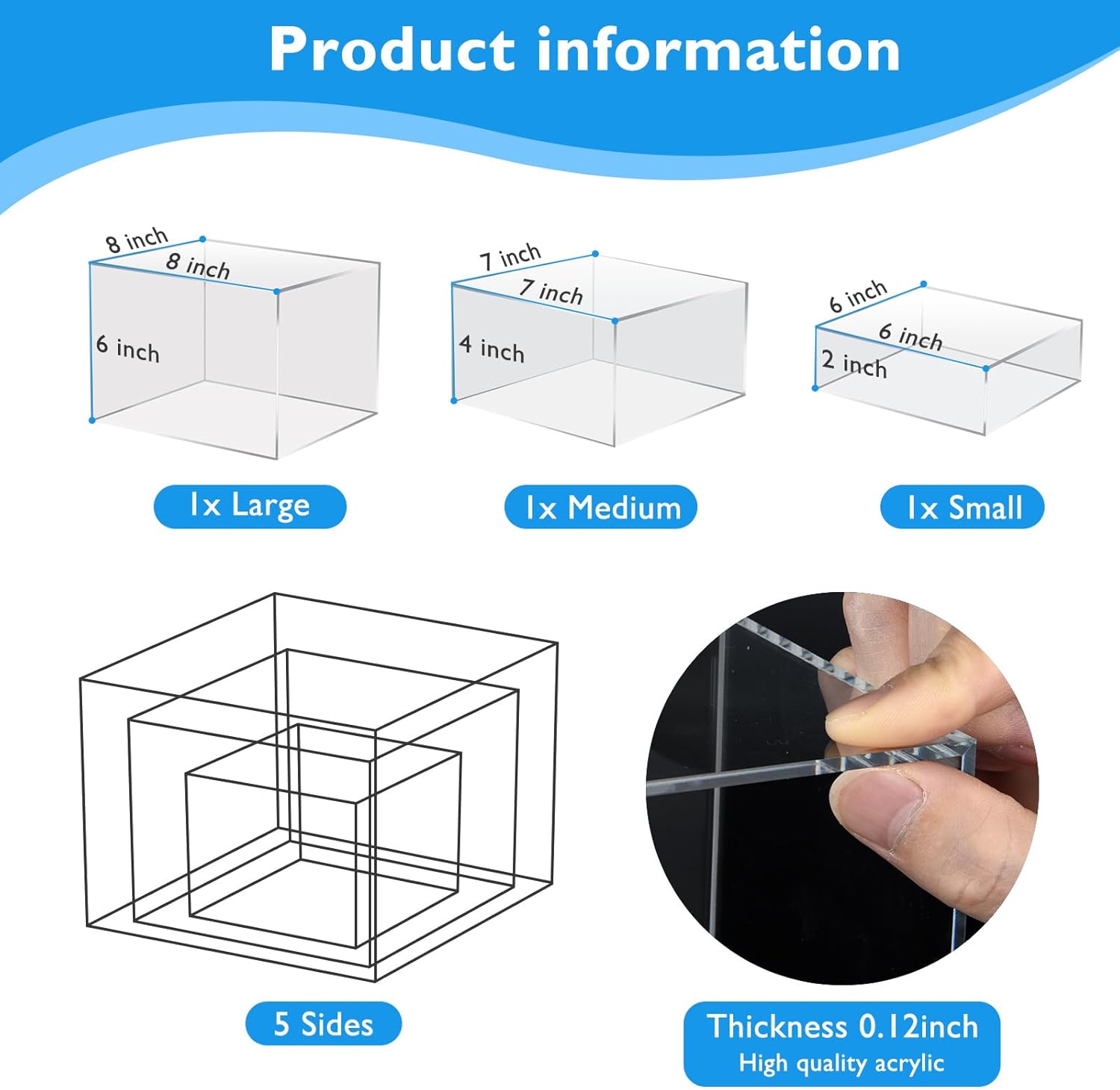 Product information

8 inch
8 inch
6 inch

7 inch
7 inch
4 inch

6 inch
6 inch
2 inch

1x Large

1x Medium

1x Small

5 Sides

Thickness 0.12inch
High quality acrylic