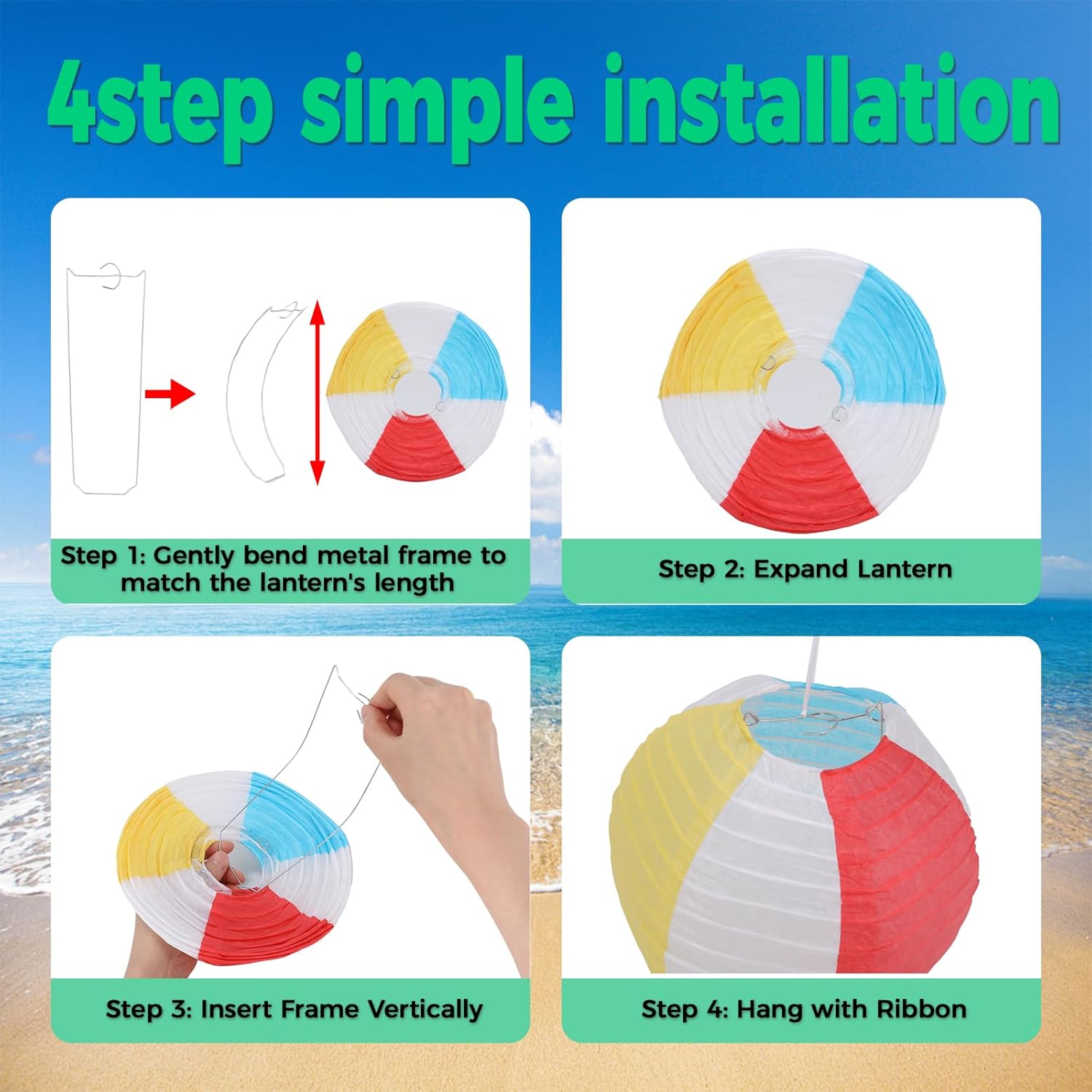 4step simple installation

Step 1: Gently bend metal frame to match the lantern's length

Step 2: Expand Lantern

Step 3: Insert Frame Vertically

Step 4: Hang with Ribbon