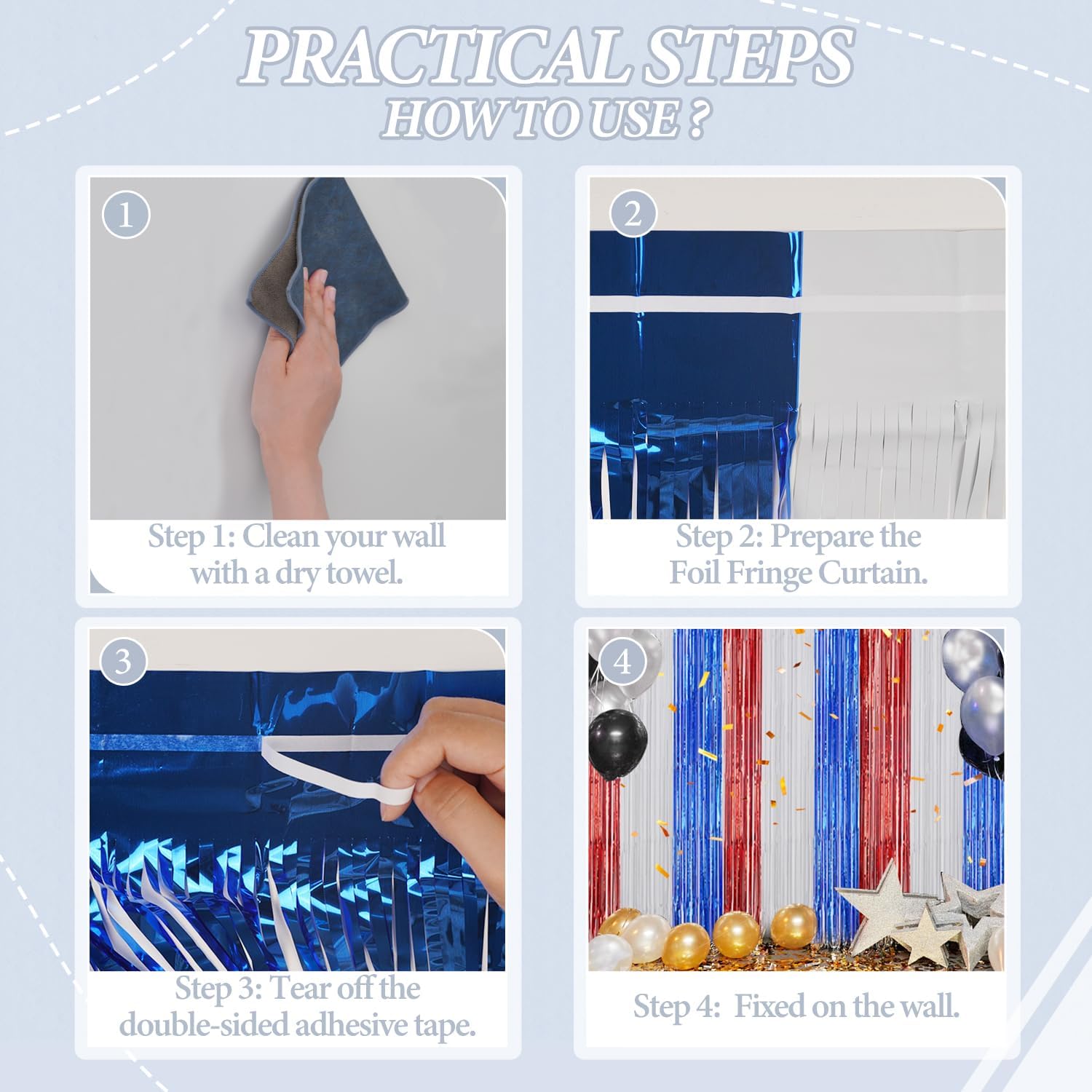 PRACTICAL STEPS
HOW TO USE ?

1

Step 1: Clean your wall with a dry towel.

2

Step 2: Prepare the Foil Fringe Curtain.

3

Step 3: Tear off the double-sided adhesive tape.

4

Step 4: Fixed on the wall.