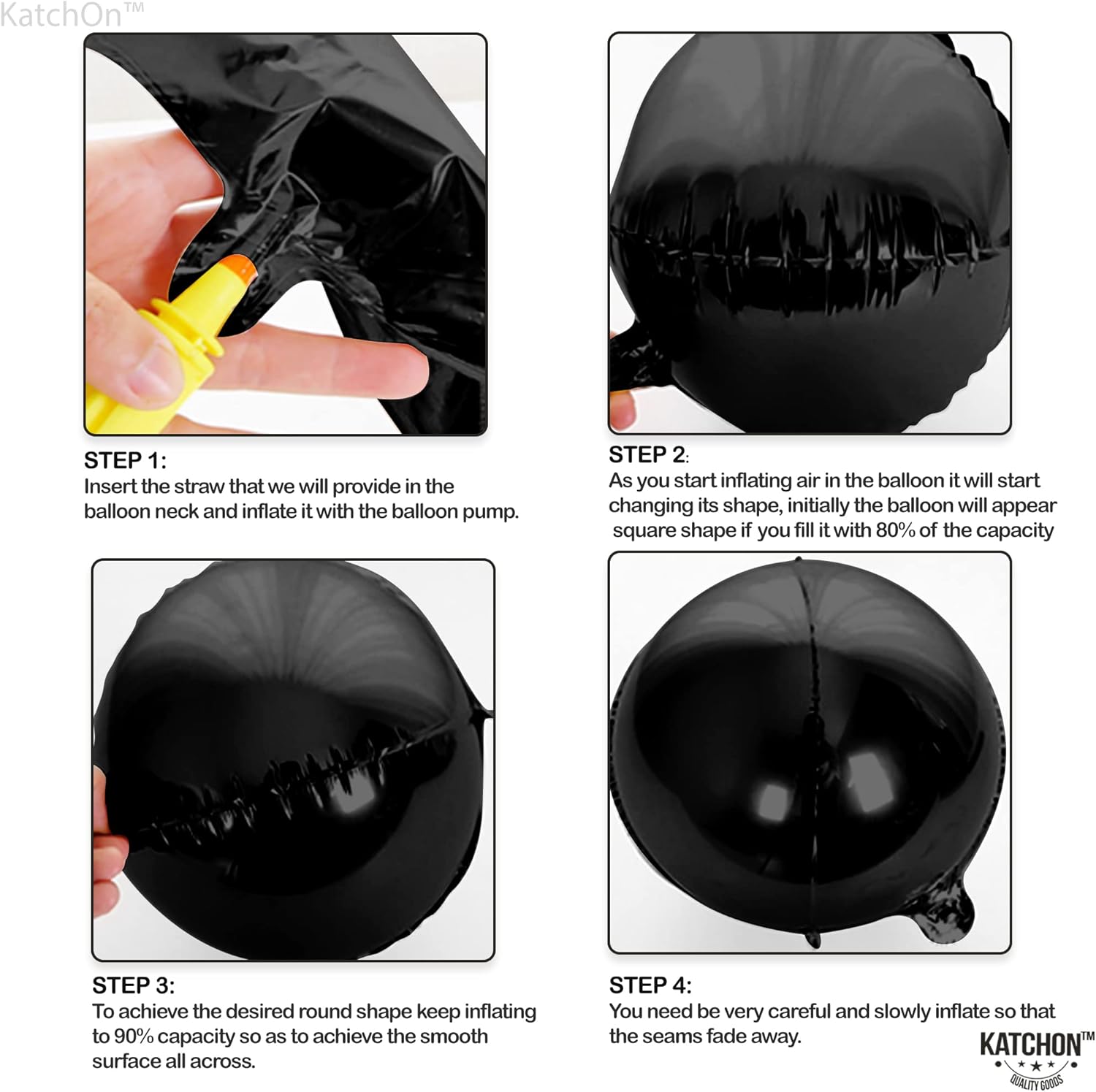 KatchOn™

STEP 1:
Insert the straw that we will provide in the balloon neck and inflate it with the balloon pump.

STEP 2:
As you start inflating air in the balloon it will start changing its shape, initially the balloon will appear square shape if you fill it with 80% of the capacity

STEP 3:
To achieve the desired round shape keep inflating to 90% capacity so as to achieve the smooth surface all across.

STEP 4:
You need be very careful and slowly inflate so that the seams fade away.

KATCHON™
QUALITY GOODS