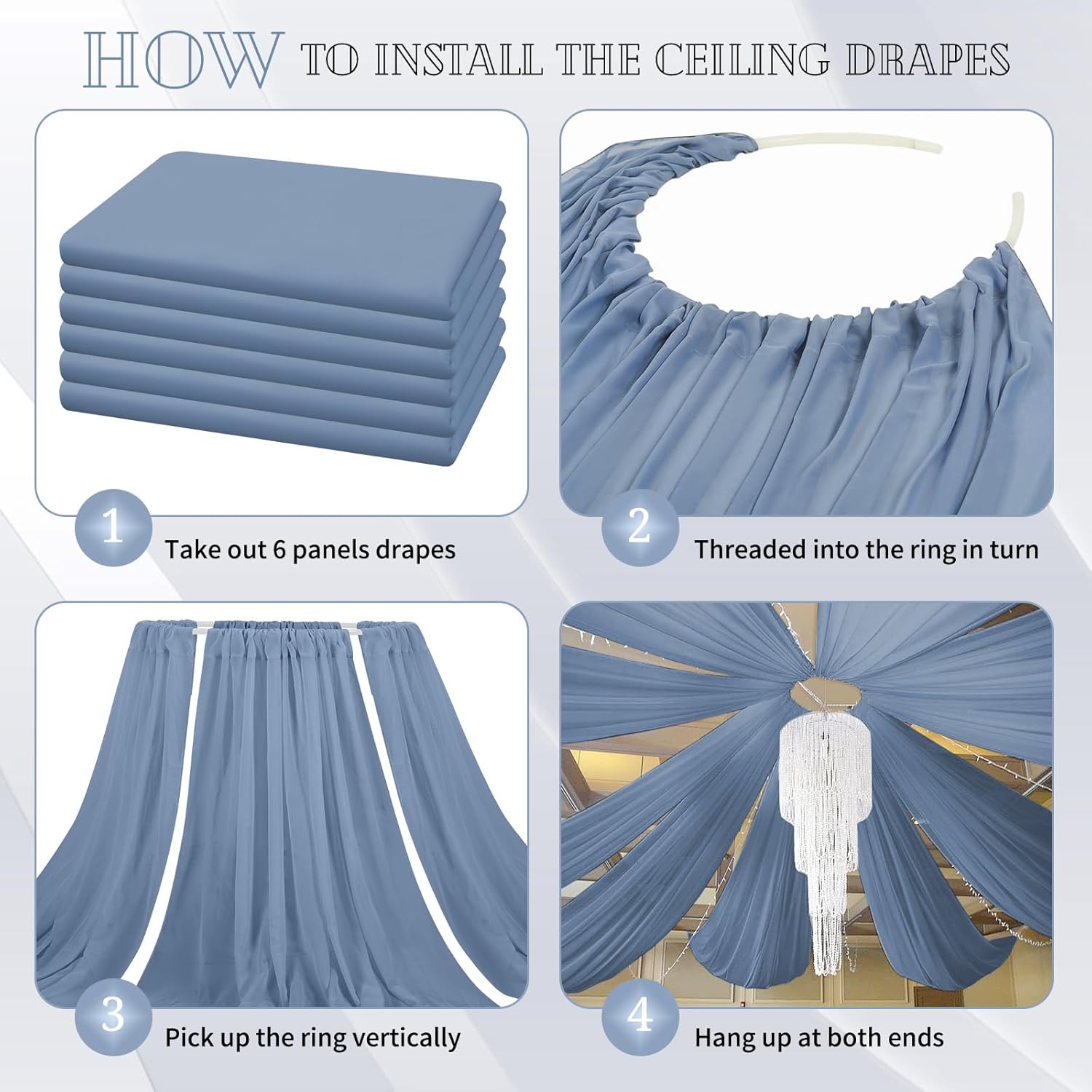 HOW TO INSTALL THE CEILING DRAPES

1 Take out 6 panels drapes

2 Threaded into the ring in turn

3 Pick up the ring vertically

4 Hang up at both ends