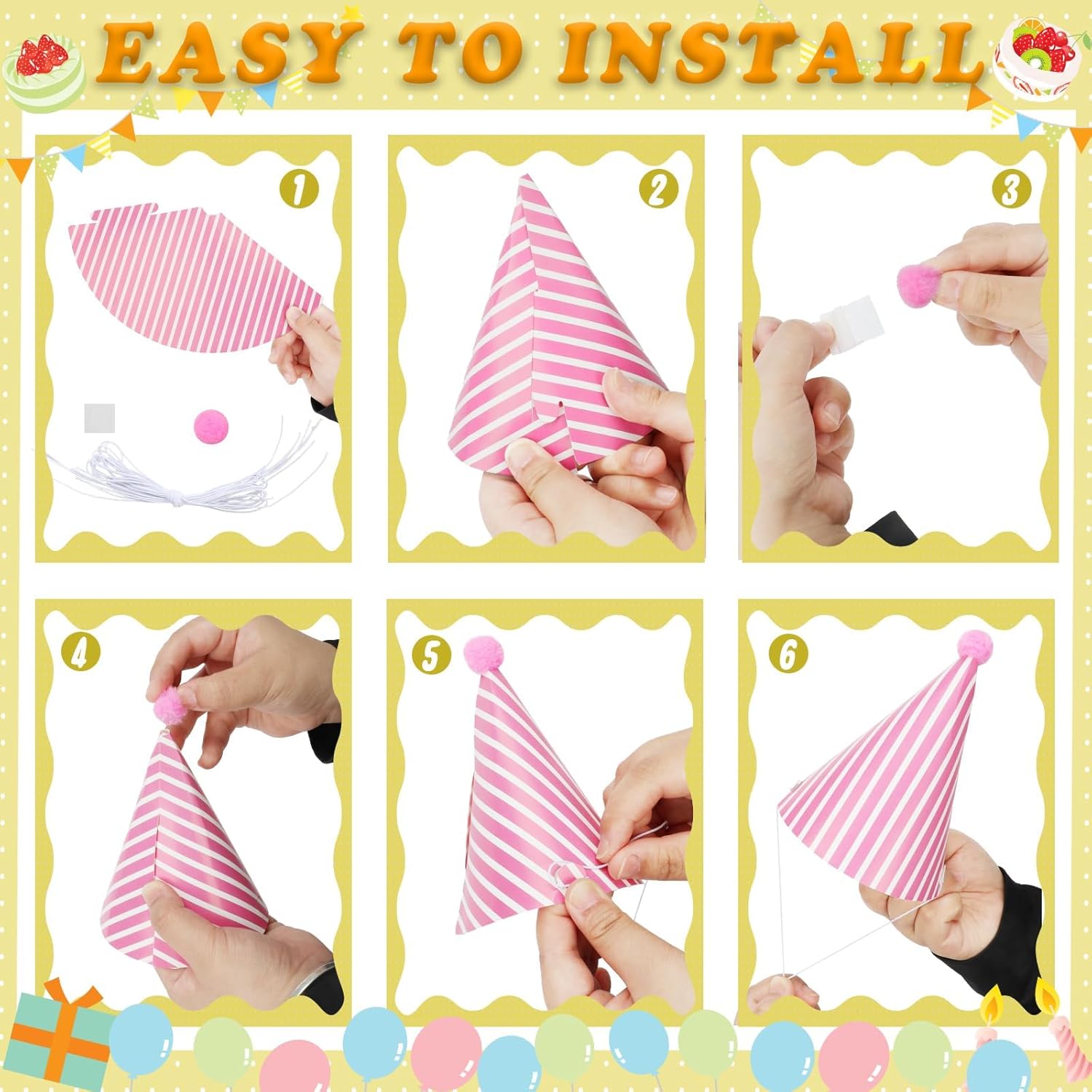 EASY TO INSTALL

1

2

3

4

5

6