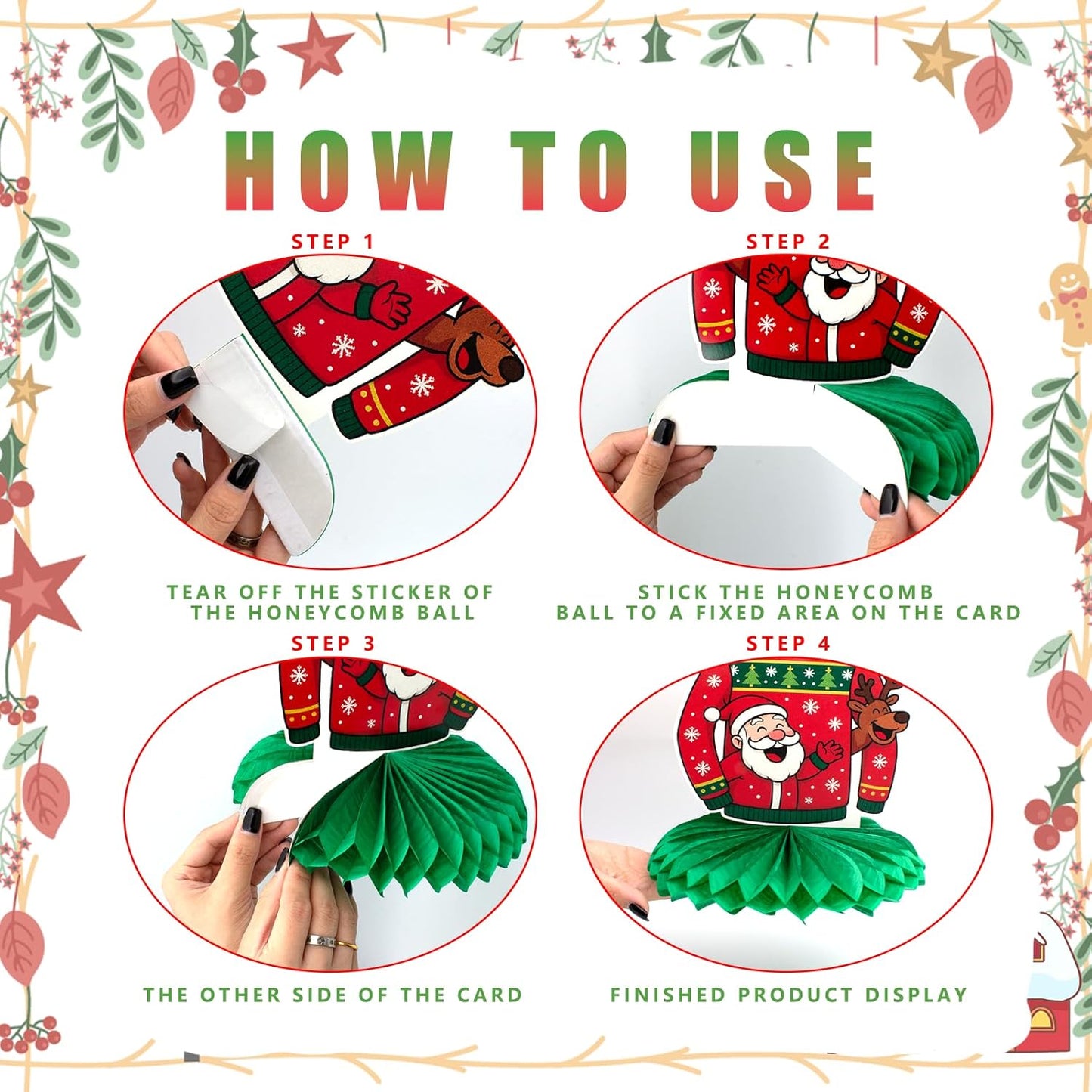 HOW TO USE

STEP 1

TEAR OFF THE STICKER OF THE HONEYCOMB BALL

STEP 2

STICK THE HONEYCOMB BALL TO A FIXED AREA ON THE CARD

STEP 3

THE OTHER SIDE OF THE CARD

STEP 4

FINISHED PRODUCT DISPLAY