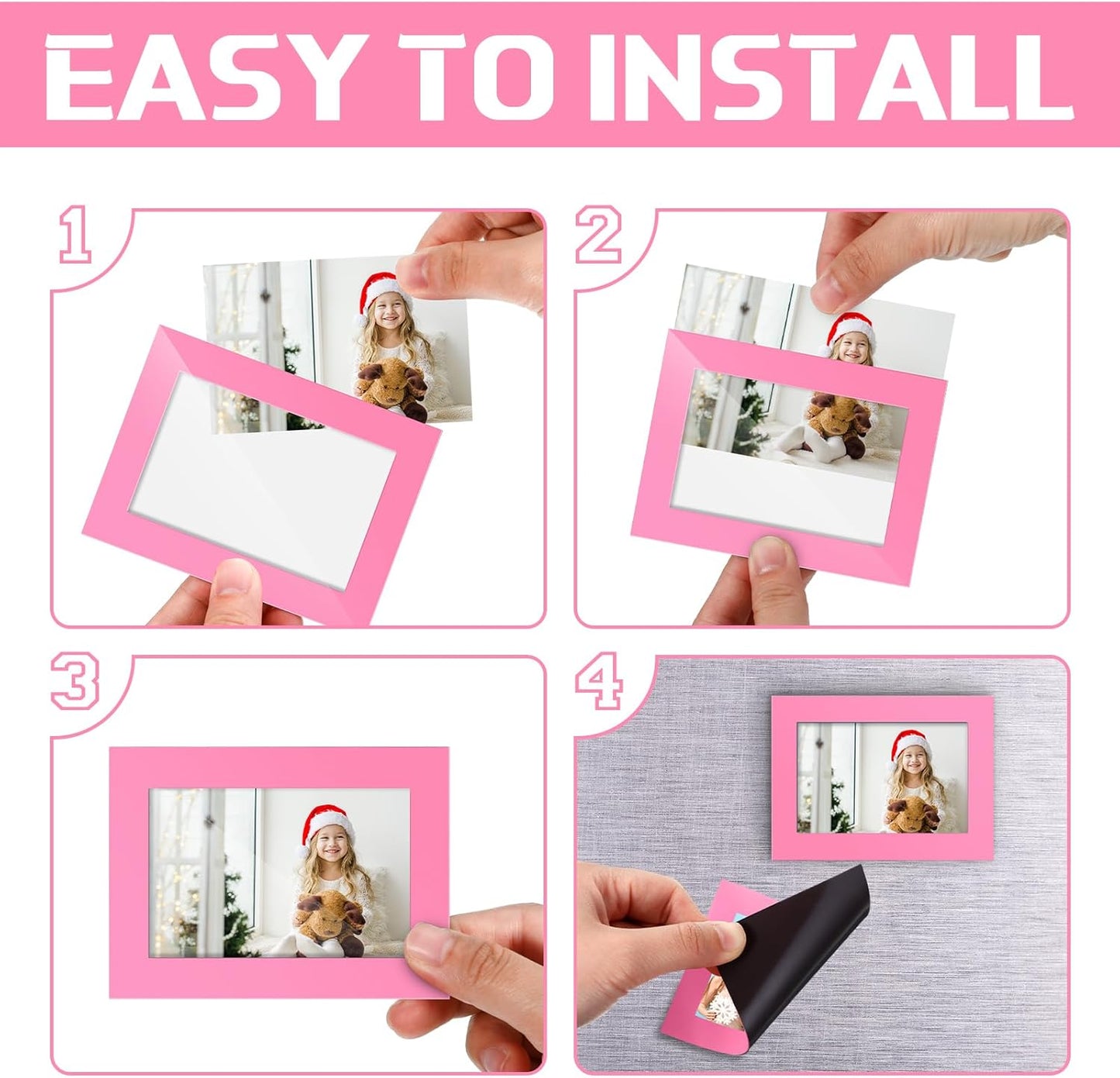 EASY TO INSTALL

1

2

3

4