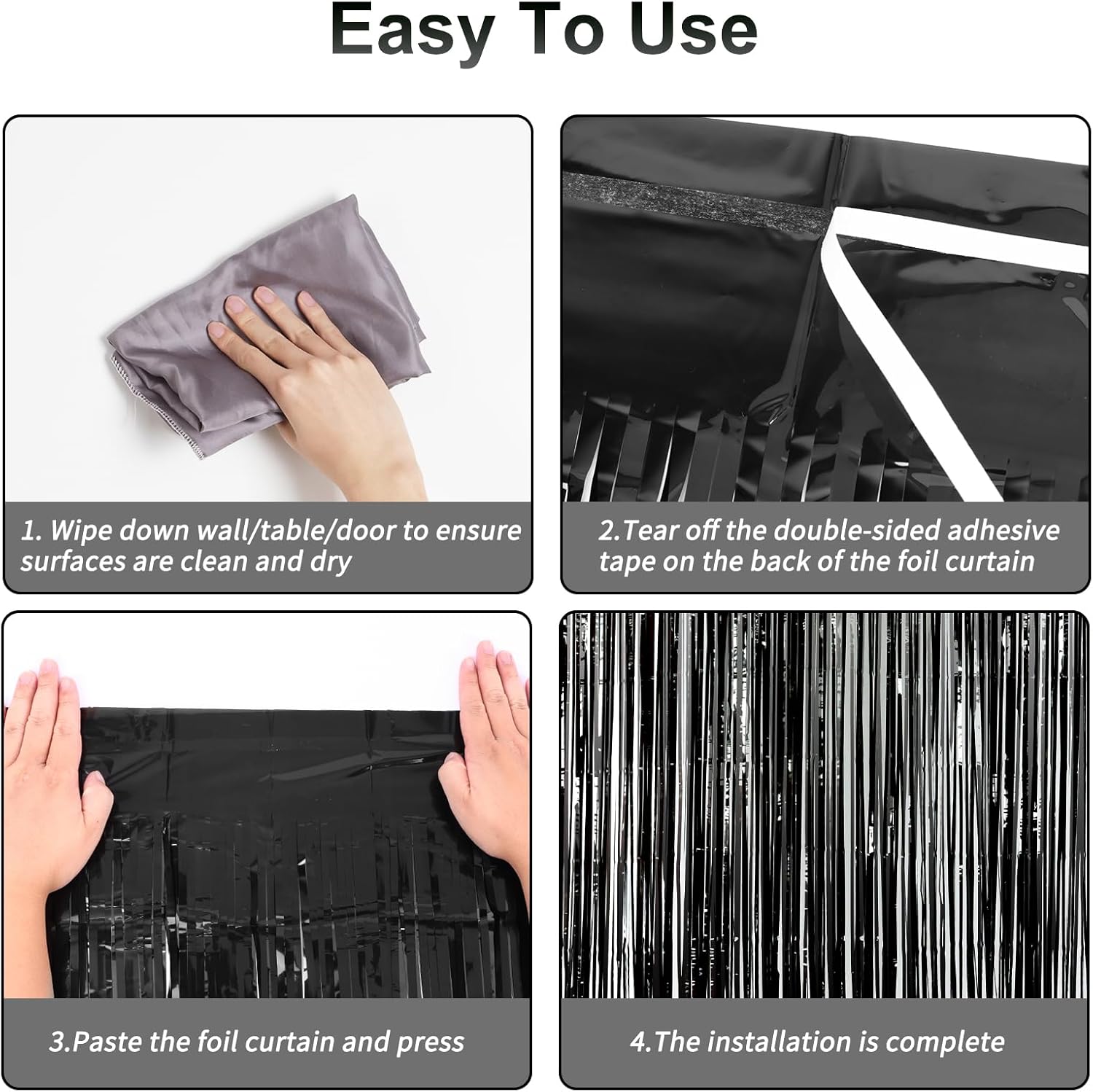 Easy To Use

1. Wipe down wall/table/door to ensure surfaces are clean and dry

2.Tear off the double-sided adhesive tape on the back of the foil curtain

3.Paste the foil curtain and press

4.The installation is complete