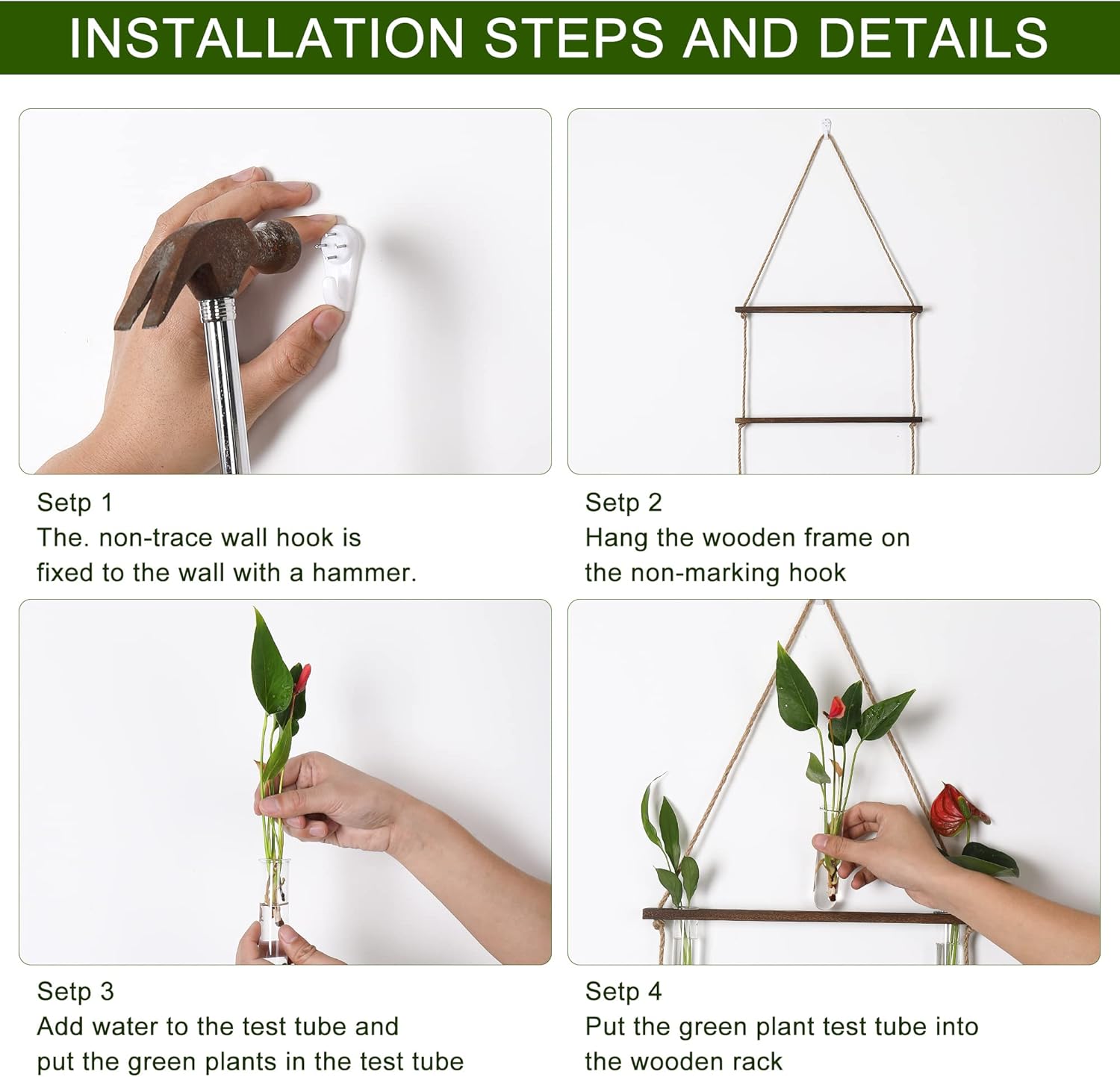 INSTALLATION STEPS AND DETAILS

Setp 1
The. non-trace wall hook is fixed to the wall with a hammer.

Setp 2
Hang the wooden frame on the non-marking hook

Setp 3
Add water to the test tube and put the green plants in the test tube

Setp 4
Put the green plant test tube into the wooden rack