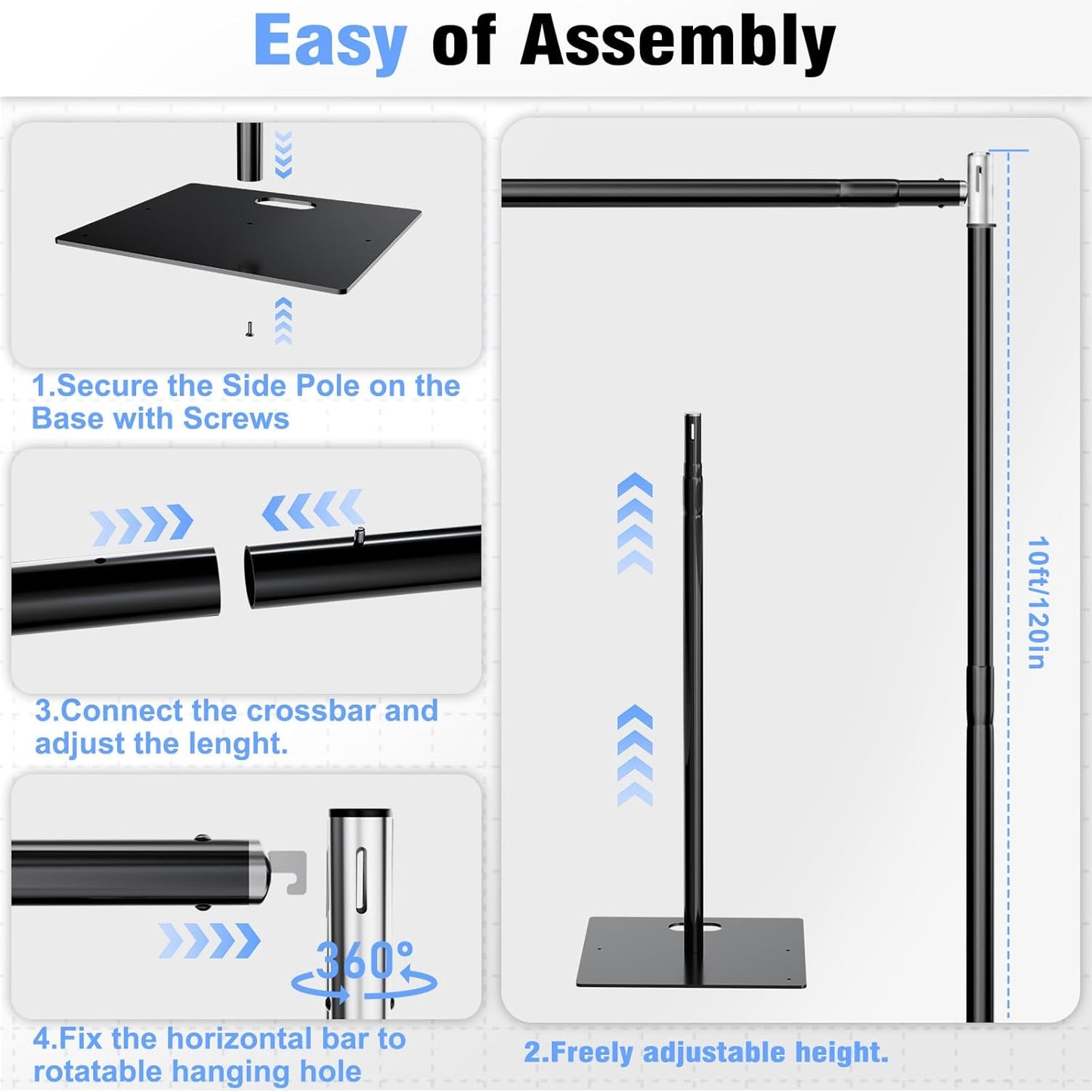 Easy of Assembly

1.Secure the Side Pole on the Base with Screws

3.Connect the crossbar and adjust the lenght.

360°

4.Fix the horizontal bar to rotatable hanging hole

10ft/120in

2.Freely adjustable height.