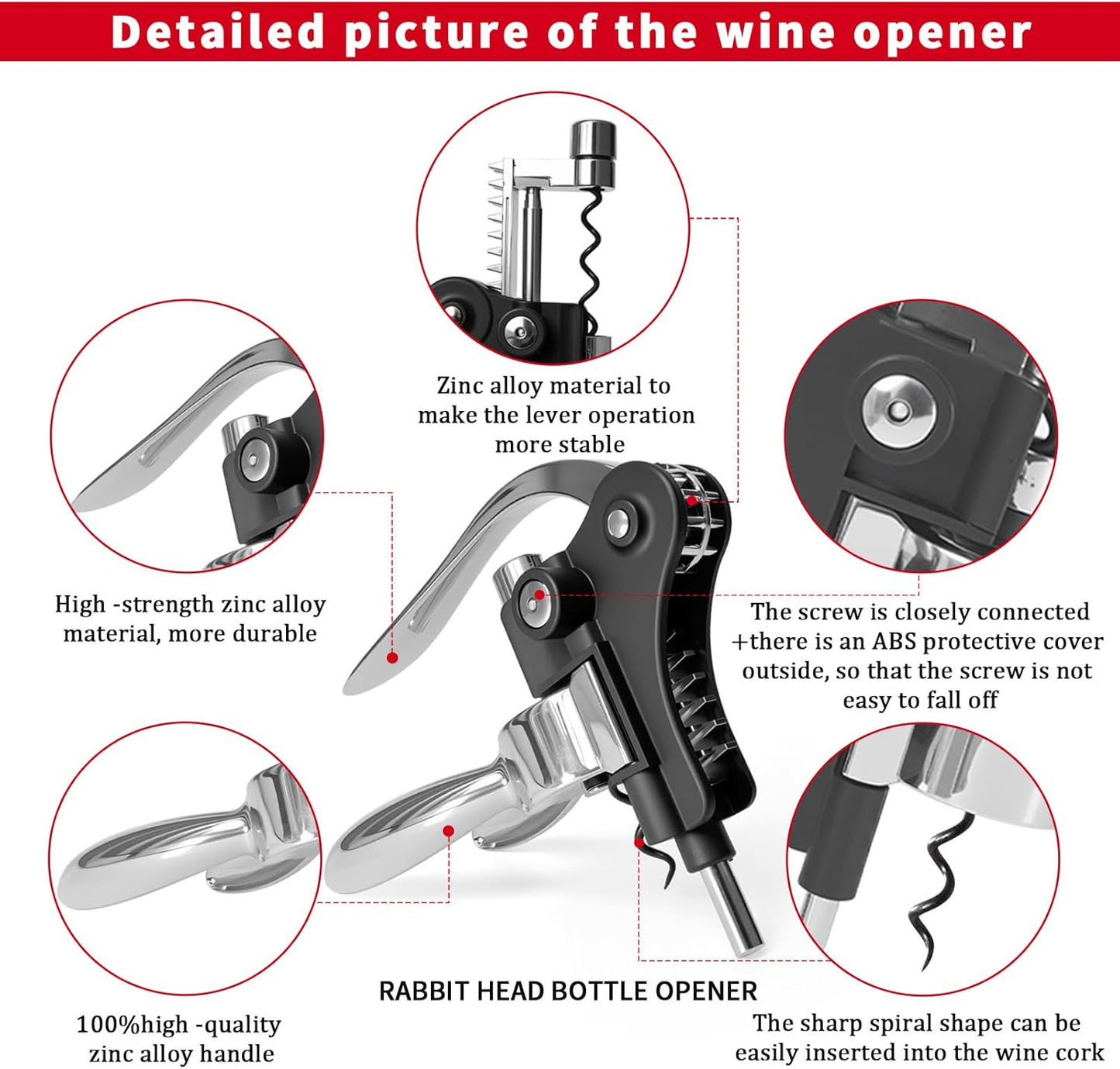 Detailed picture of the wine opener

Zinc alloy material to make the lever operation more stable

High -strength zinc alloy material, more durable

The screw is closely connected +there is an ABS protective cover outside, so that the screw is not easy to fall off

RABBIT HEAD BOTTLE OPENER

100%high -quality zinc alloy handle

The sharp spiral shape can be easily inserted into the wine cork