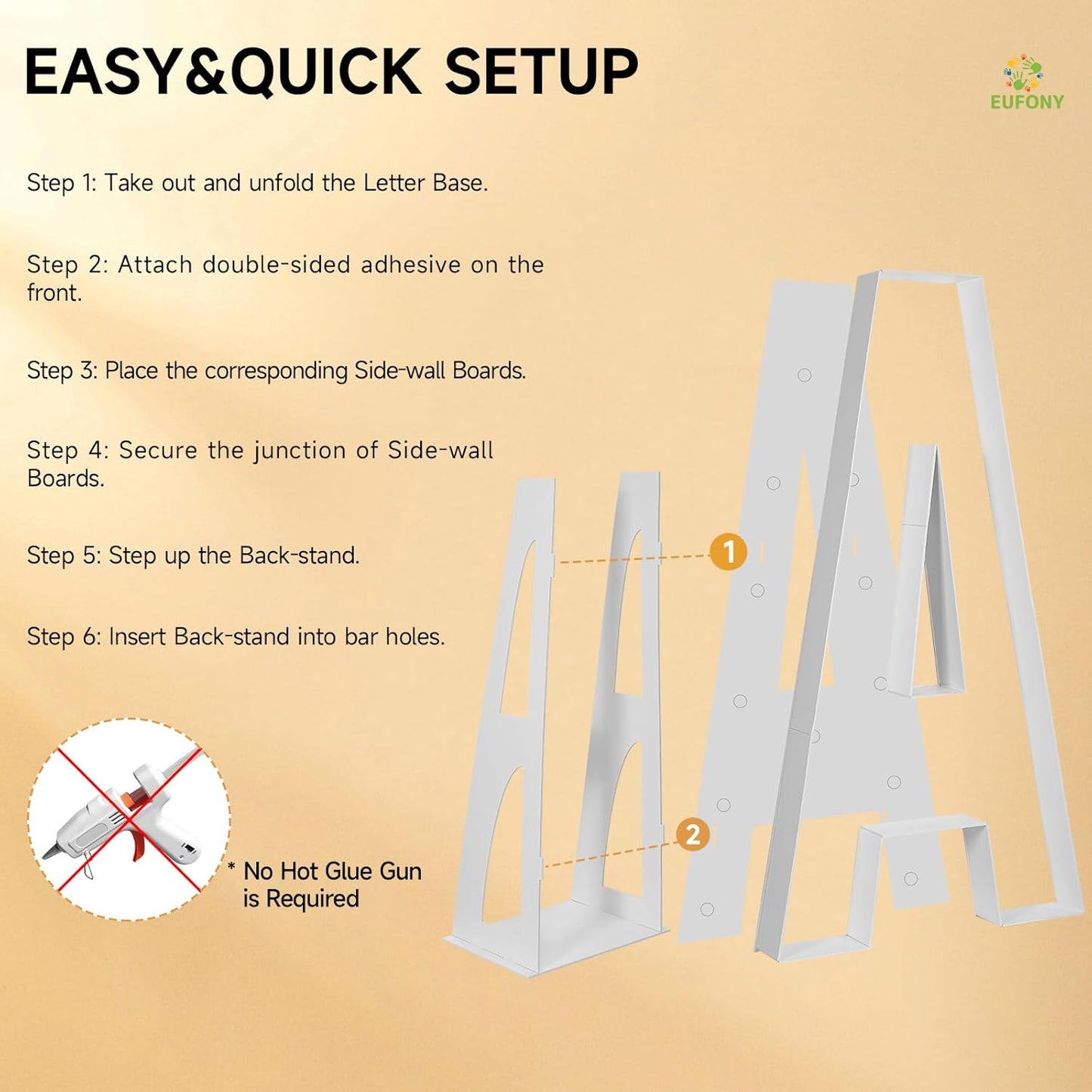 EASY&QUICK SETUP

EUFONY

Step 1: Take out and unfold the Letter Base.

Step 2: Attach double-sided adhesive on the front.

Step 3: Place the corresponding Side-wall Boards.

Step 4: Secure the junction of Side-wall Boards.

Step 5: Step up the Back-stand.

Step 6: Insert Back-stand into bar holes.

1

2

* No Hot Glue Gun is Required