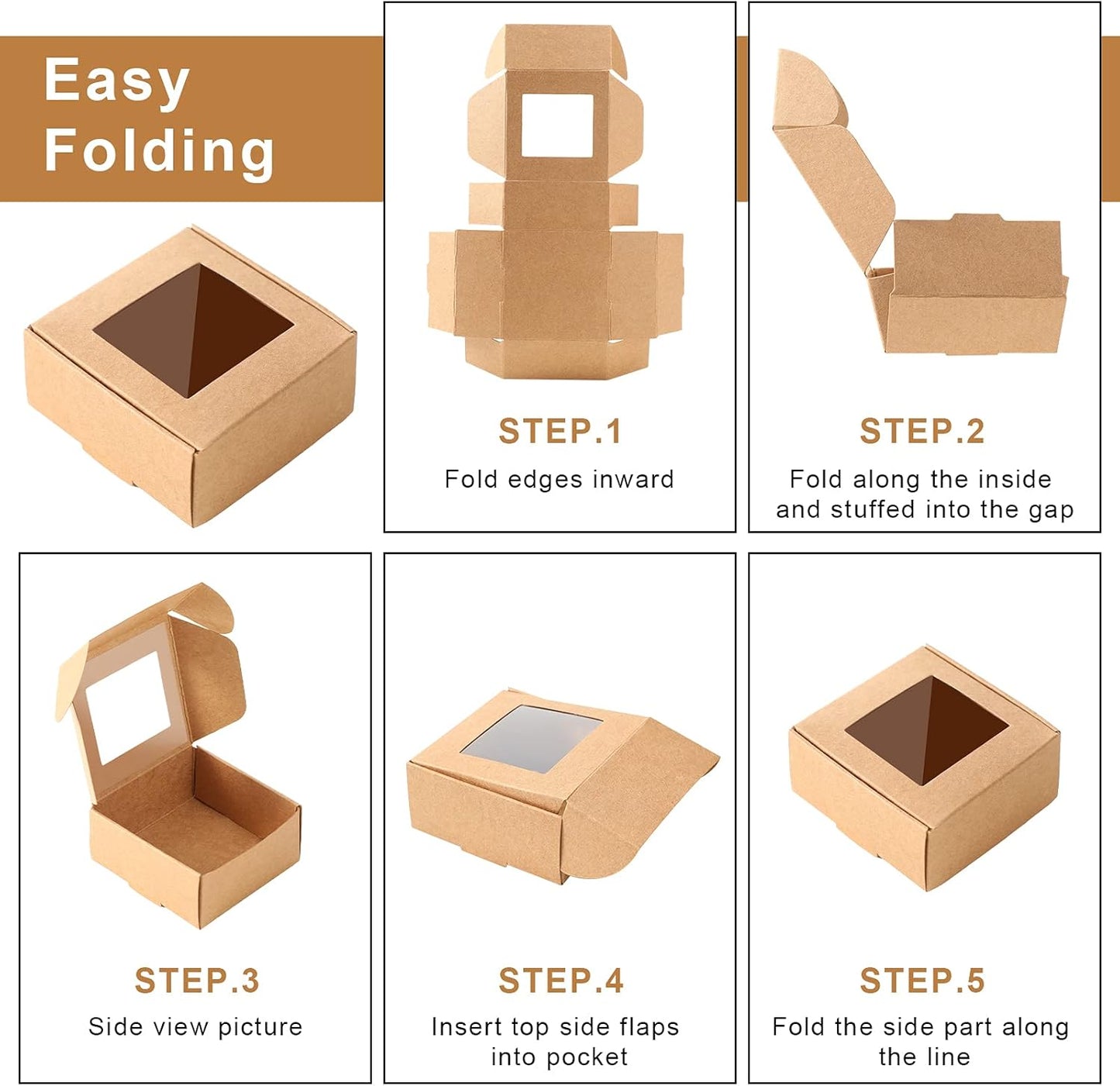 Easy Folding

STEP.1
Fold edges inward

STEP.2
Fold along the inside and stuffed into the gap

STEP.3
Side view picture

STEP.4
Insert top side flaps into pocket

STEP.5
Fold the side part along the line