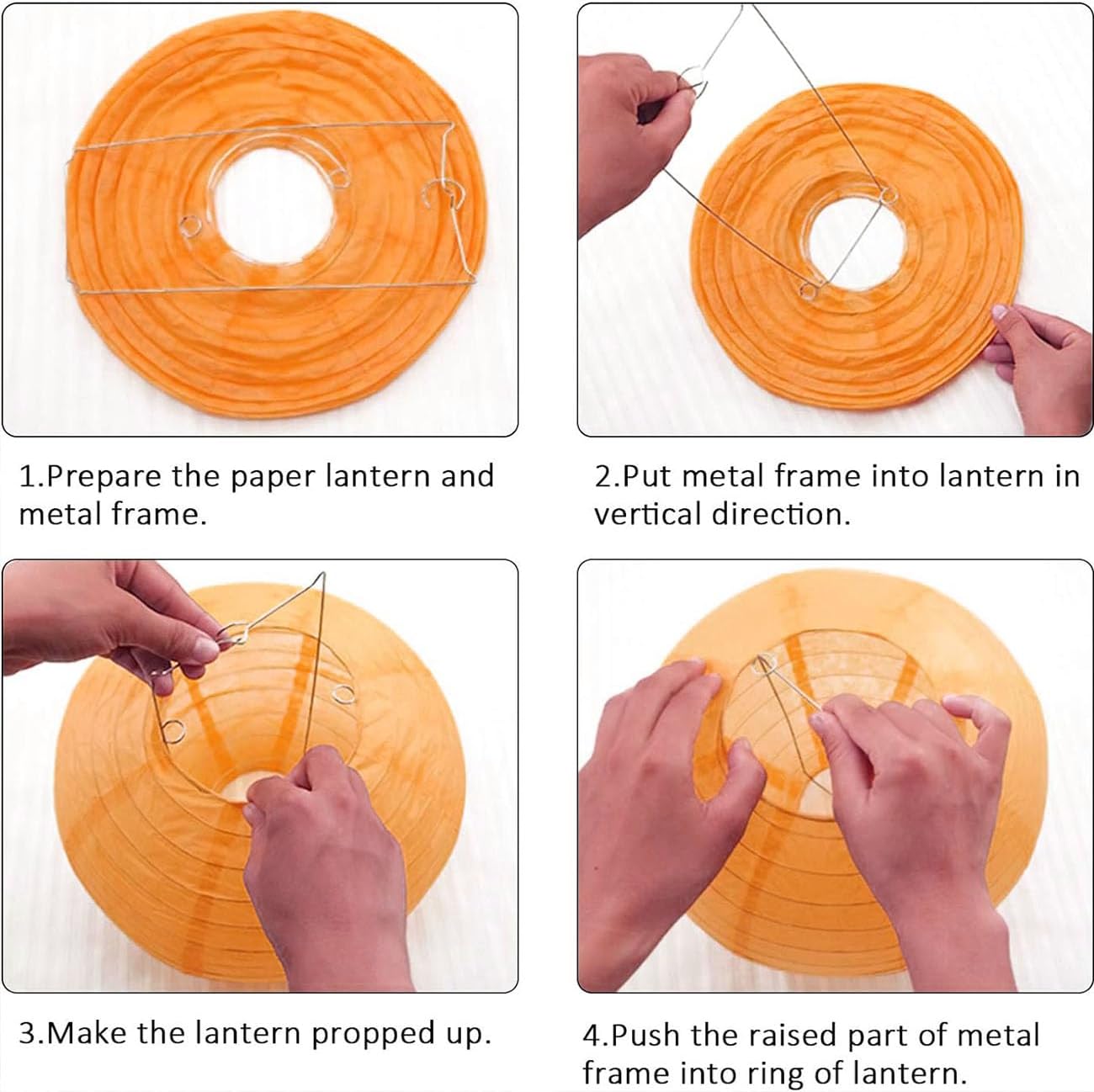 1.Prepare the paper lantern and metal frame.

2.Put metal frame into lantern in vertical direction.

3.Make the lantern propped up.

4.Push the raised part of metal frame into ring of lantern.