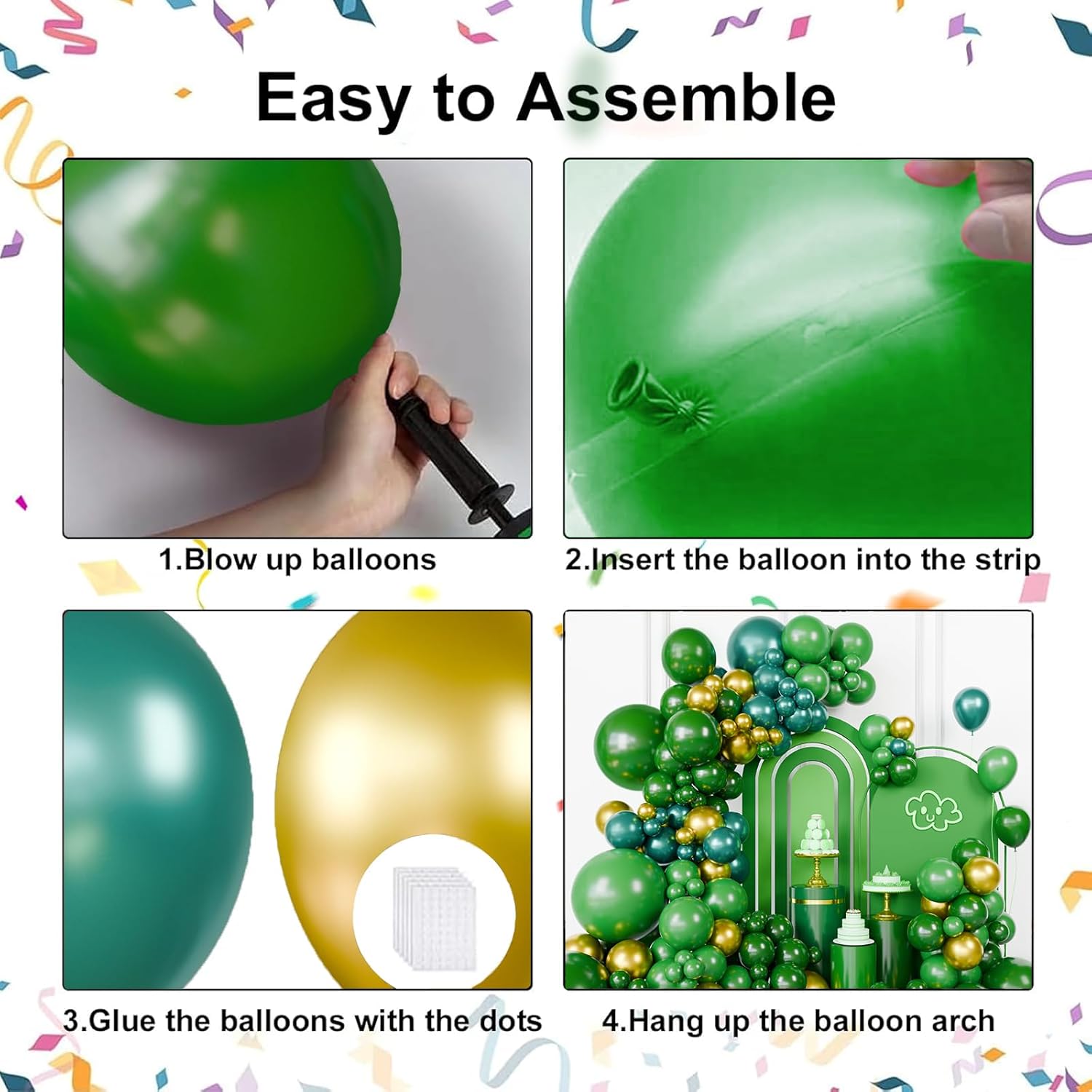 Easy to Assemble

1.Blow up balloons

2.Insert the balloon into the strip

3.Glue the balloons with the dots

4.Hang up the balloon arch