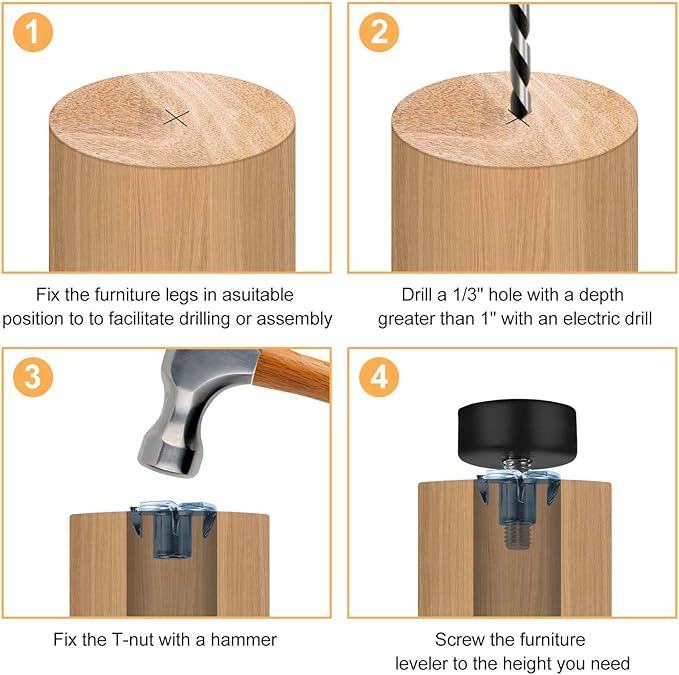 1

Fix the furniture legs in asuitable position to to facilitate drilling or assembly

2

Drill a 1/3" hole with a depth greater than 1" with an electric drill

3

Fix the T-nut with a hammer

4

Screw the furniture leveler to the height you need