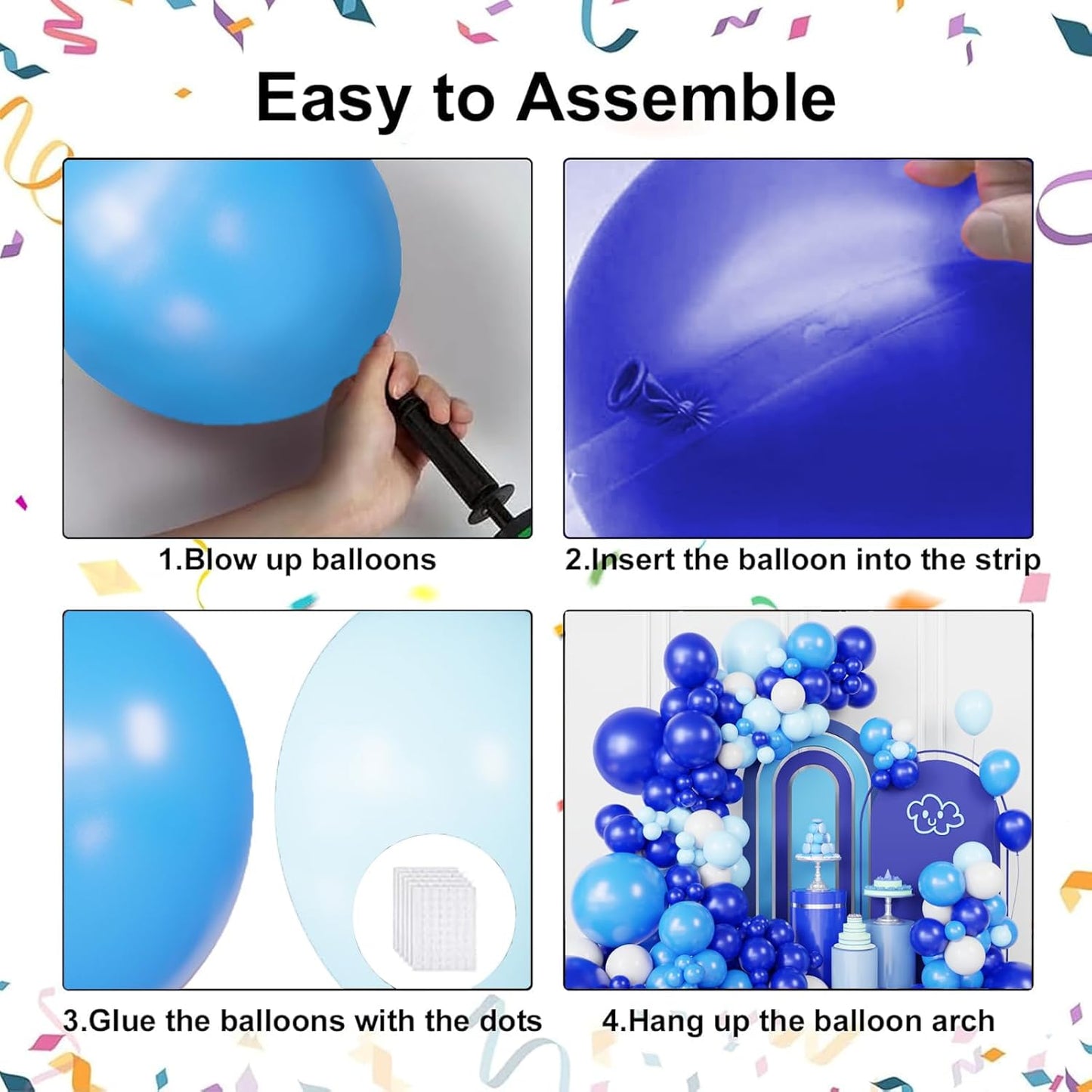 Easy to Assemble

1.Blow up balloons

2.Insert the balloon into the strip

3.Glue the balloons with the dots

4.Hang up the balloon arch