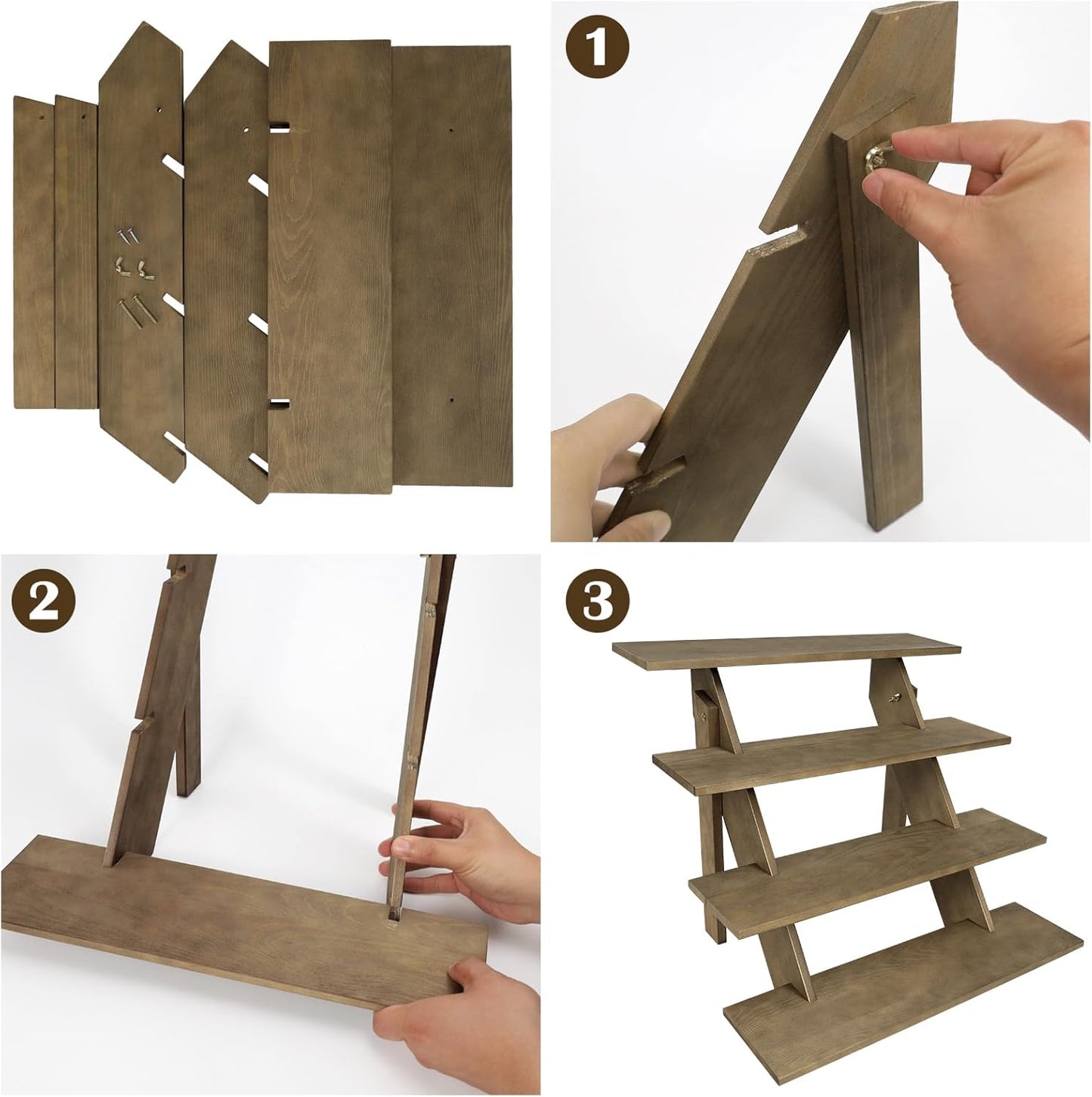 1

2

3