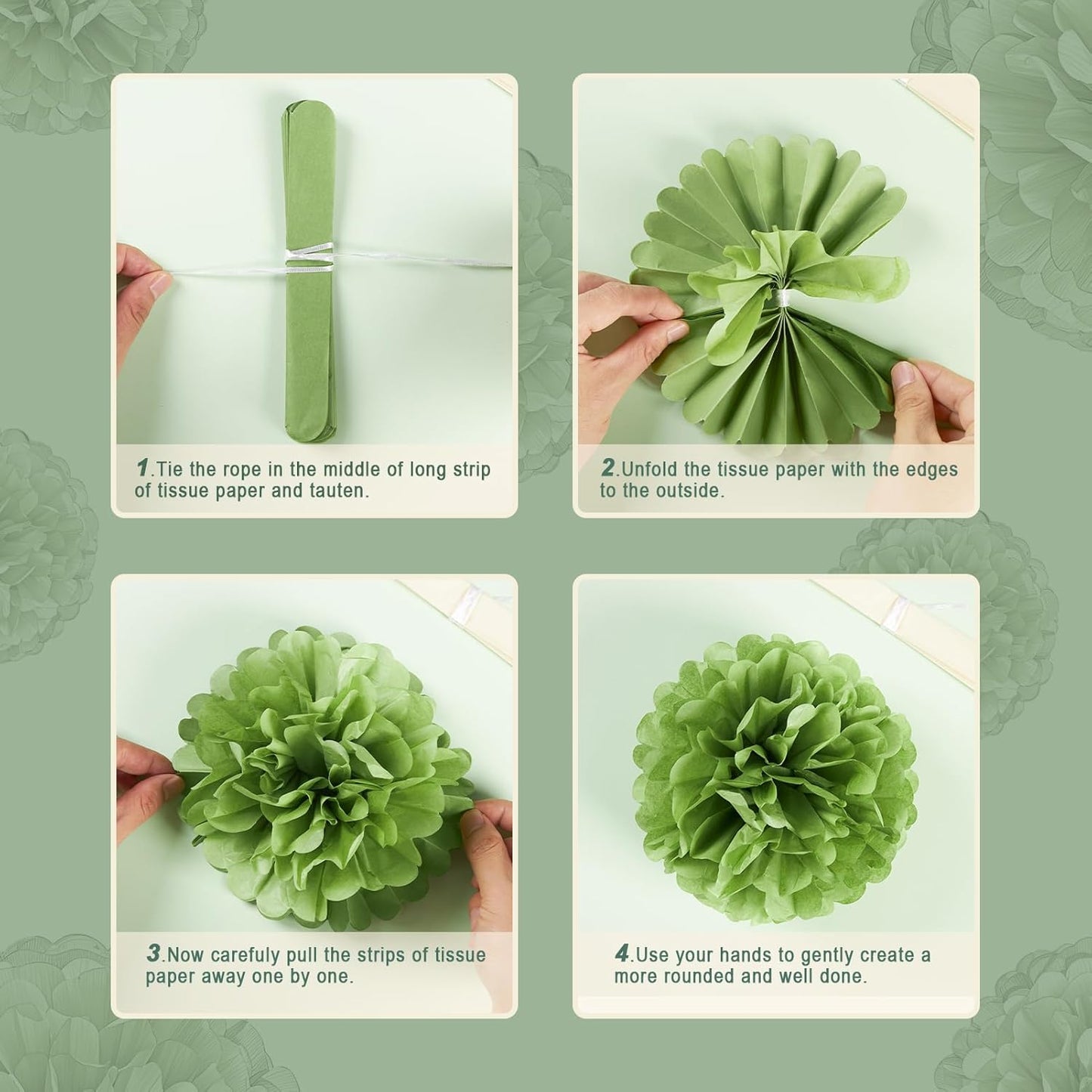 1.Tie the rope in the middle of long strip of tissue paper and tauten.

2.Unfold the tissue paper with the edges to the outside.

3.Now carefully pull the strips of tissue paper away one by one.

4.Use your hands to gently create a more rounded and well done.