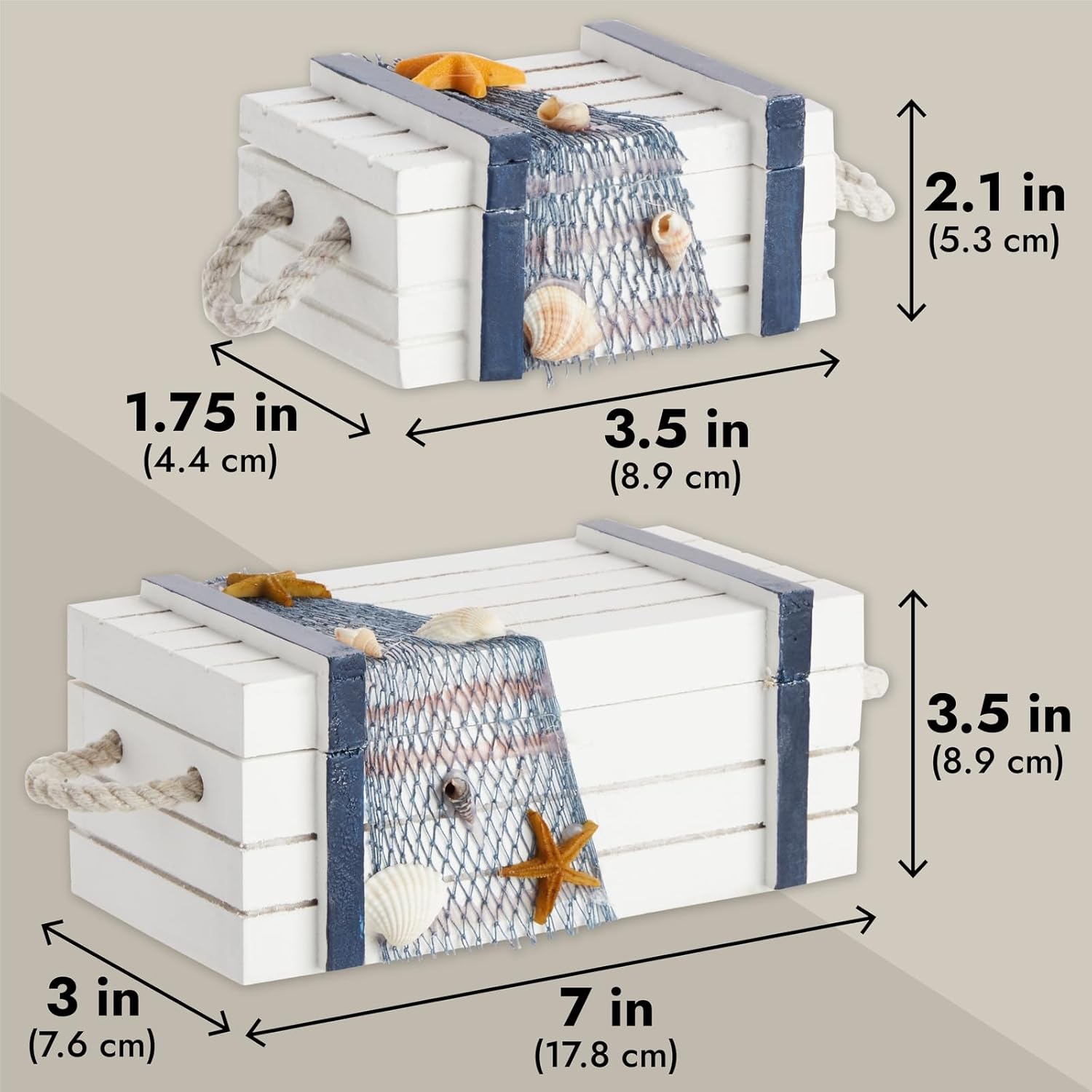 2.1 in
(5.3 cm)

1.75 in
(4.4 cm)

3.5 in
(8.9 cm)

3.5 in
(8.9 cm)

3 in
(7.6 cm)

7 in
(17.8 cm)