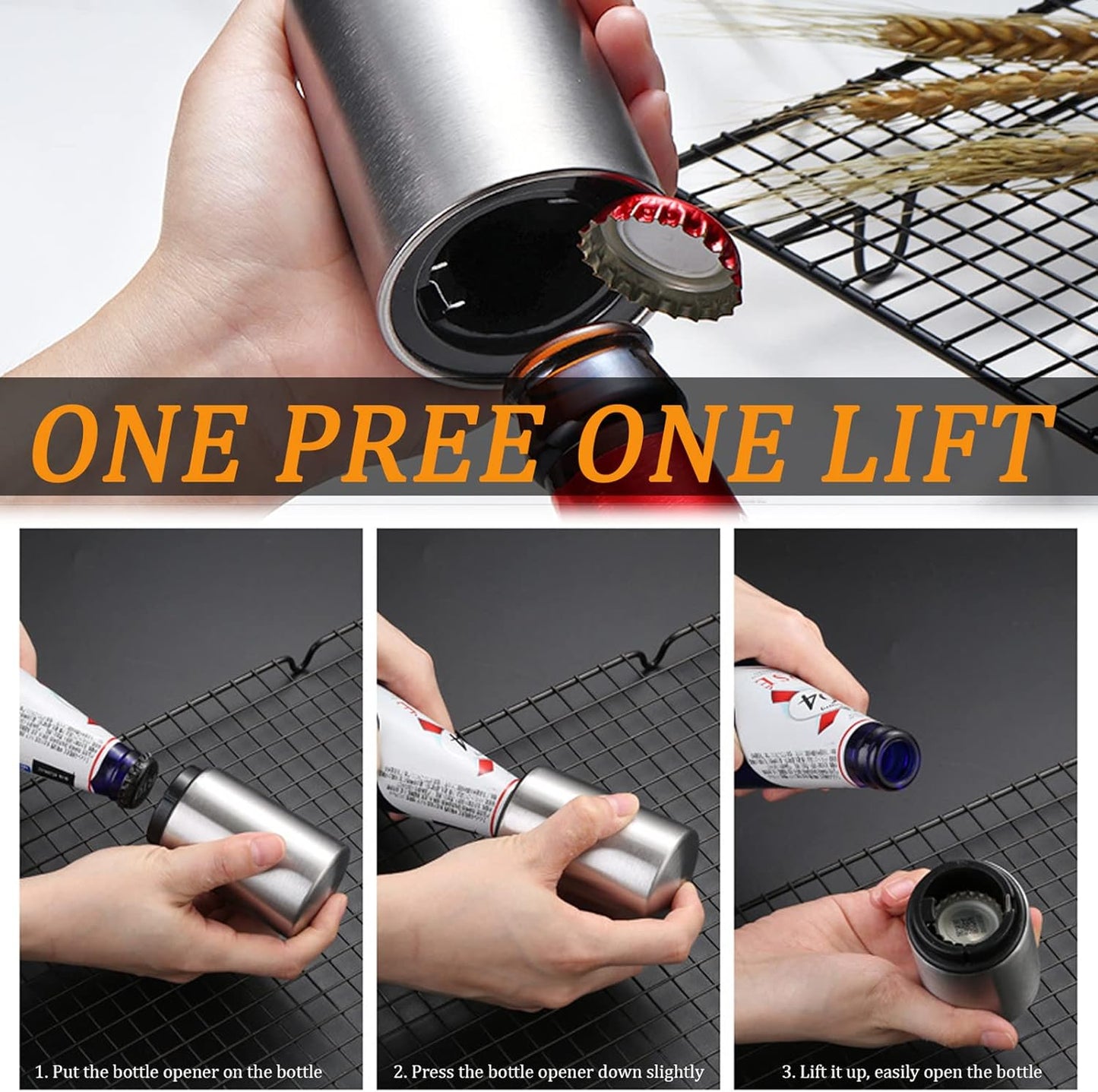 ONE PREE ONE LIFT

1. Put the bottle opener on the bottle

2. Press the bottle opener down slightly

3. Lift it up, easily open the bottle