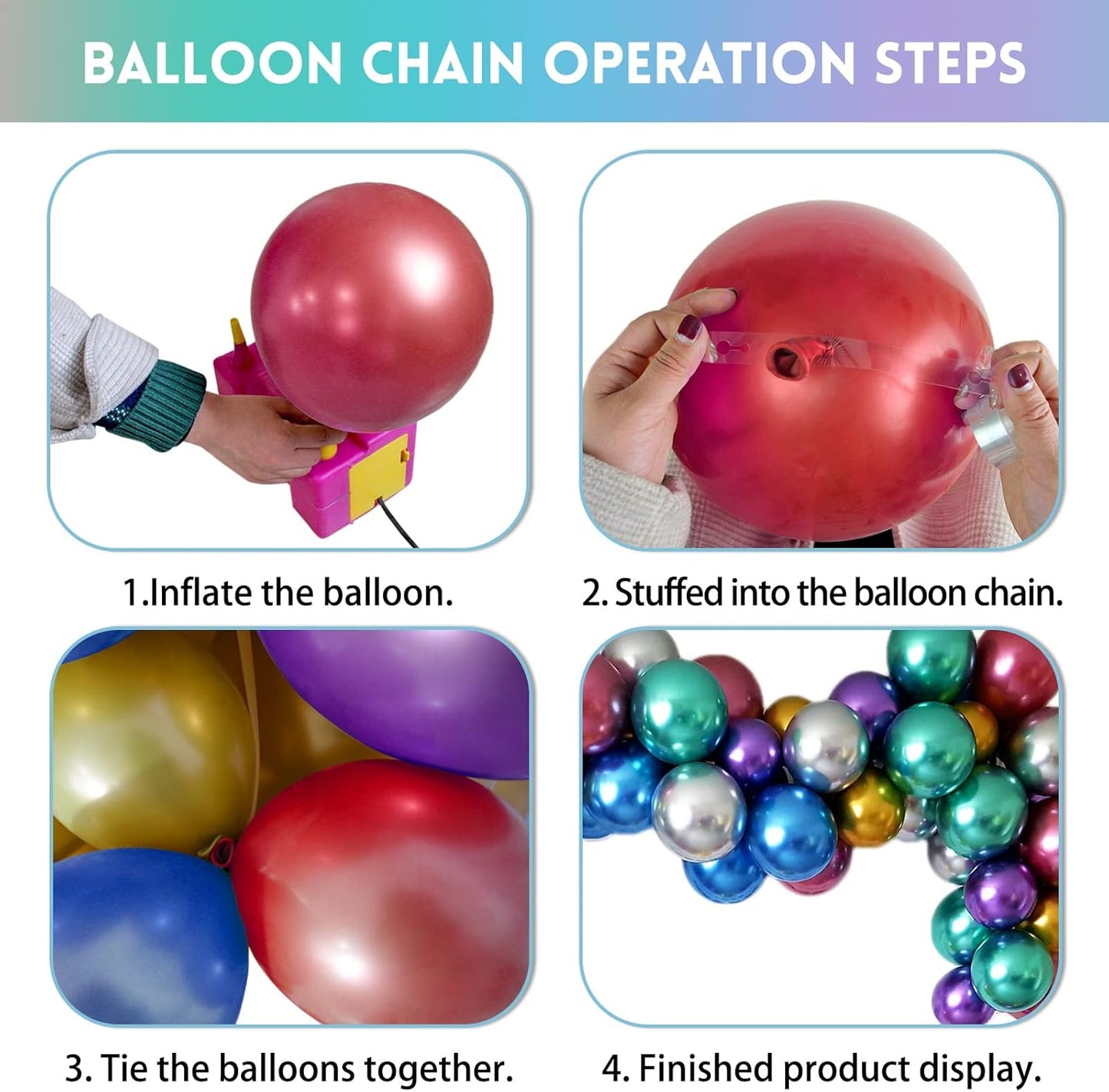 BALLOON CHAIN OPERATION STEPS

1.Inflate the balloon.

2. Stuffed into the balloon chain.

3. Tie the balloons together.

4. Finished product display.