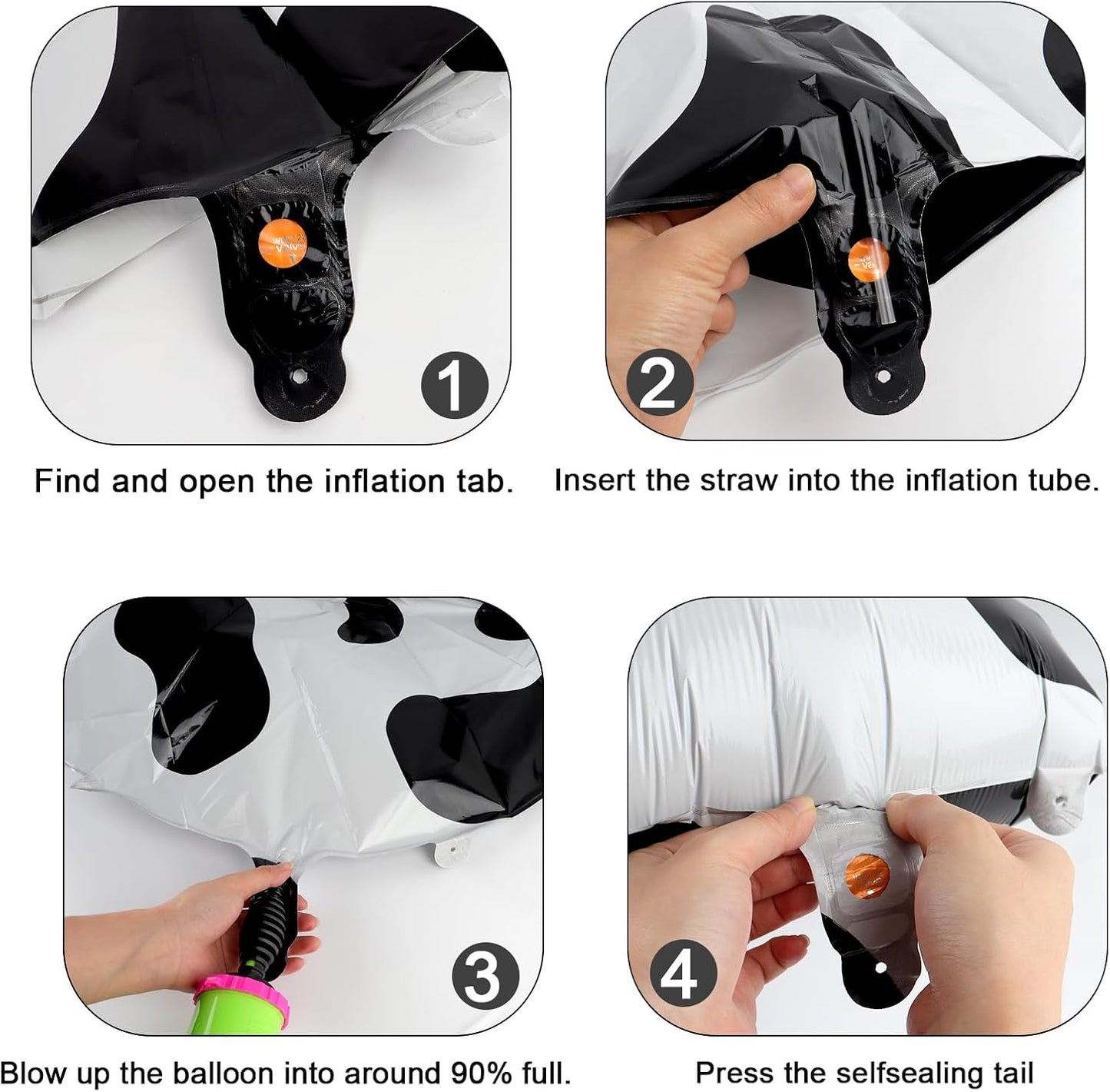 1

Find and open the inflation tab.

2

Insert the straw into the inflation tube.

3

Blow up the balloon into around 90% full.

4

Press the selfsealing tail