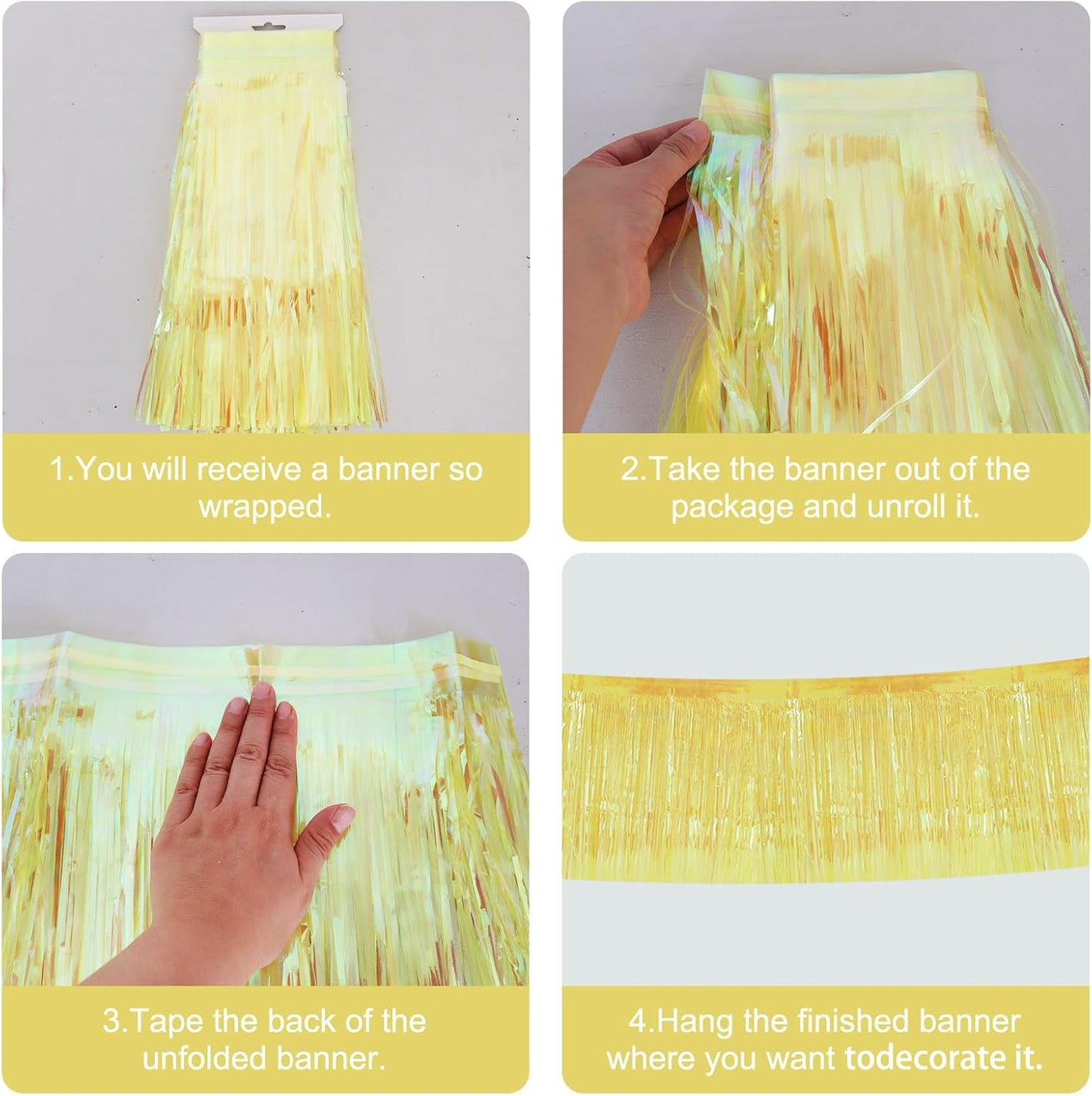 1.You will receive a banner so wrapped.

2.Take the banner out of the package and unroll it.

3.Tape the back of the unfolded banner.

4.Hang the finished banner where you want todecorate it.