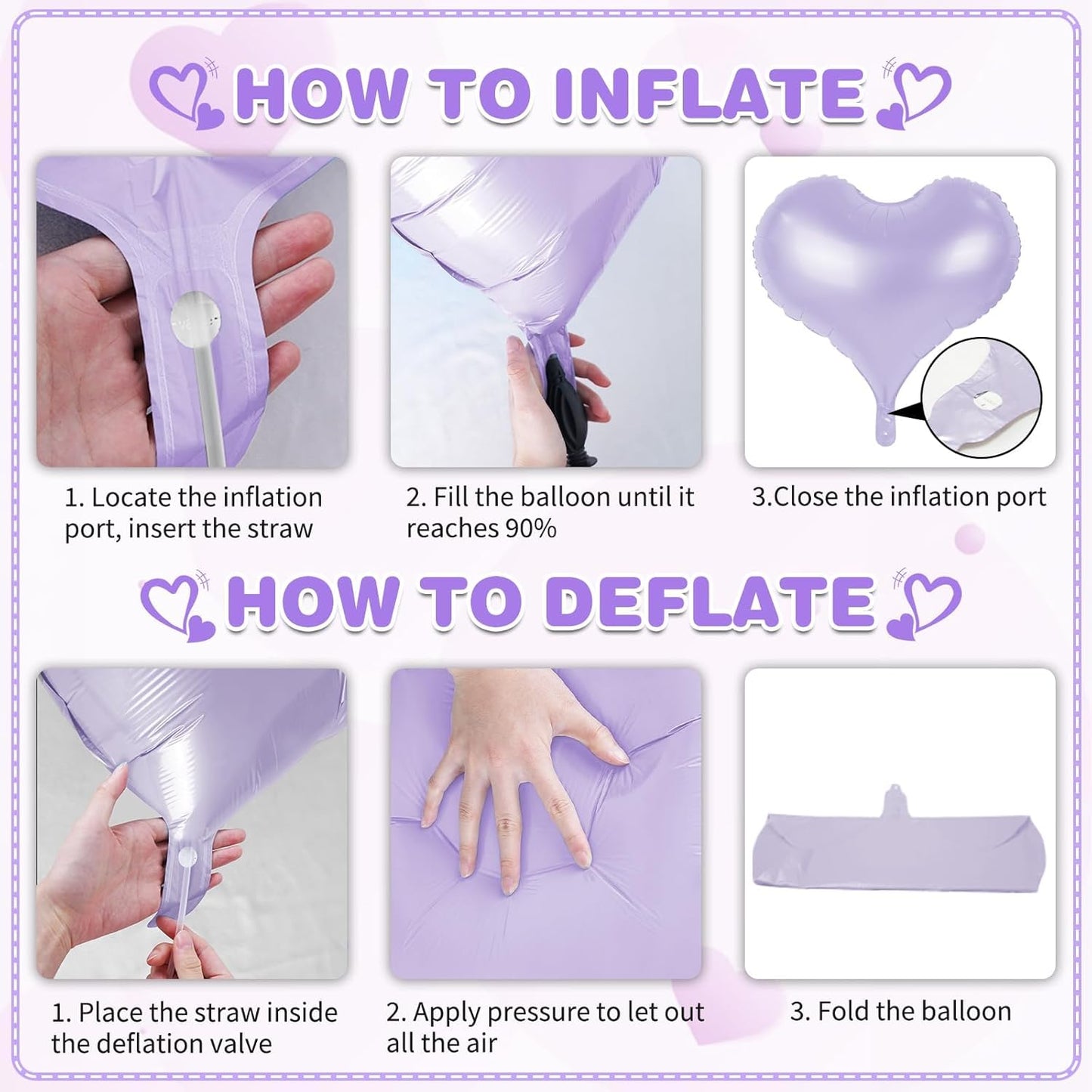 HOW TO INFLATE

1. Locate the inflation port, insert the straw

2. Fill the balloon until it reaches 90%

3.Close the inflation port

HOW TO DEFLATE

1. Place the straw inside the deflation valve

2. Apply pressure to let out all the air

3. Fold the balloon