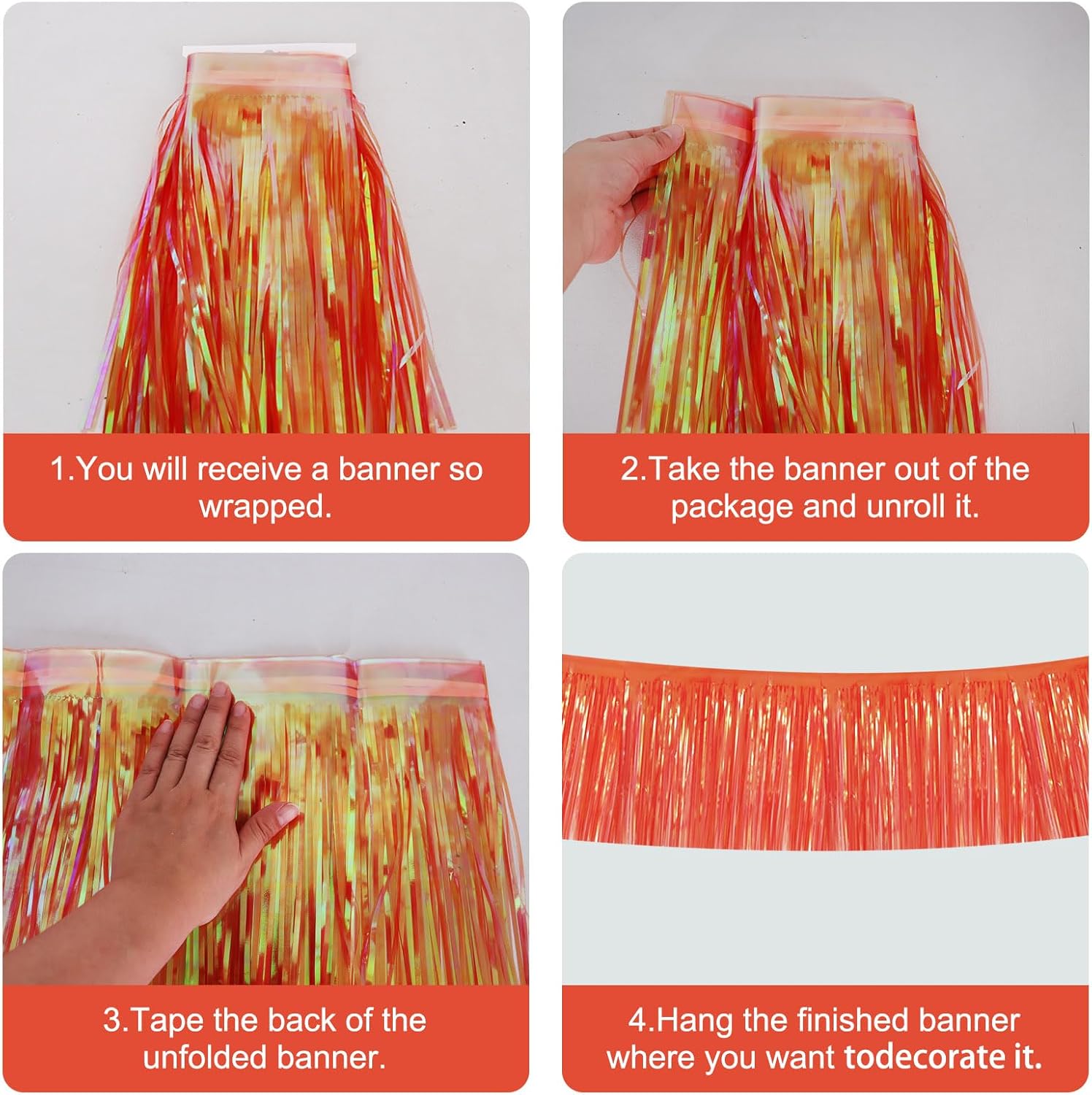 1.You will receive a banner so wrapped.

2.Take the banner out of the package and unroll it.

3.Tape the back of the unfolded banner.

4.Hang the finished banner where you want todecorate it.