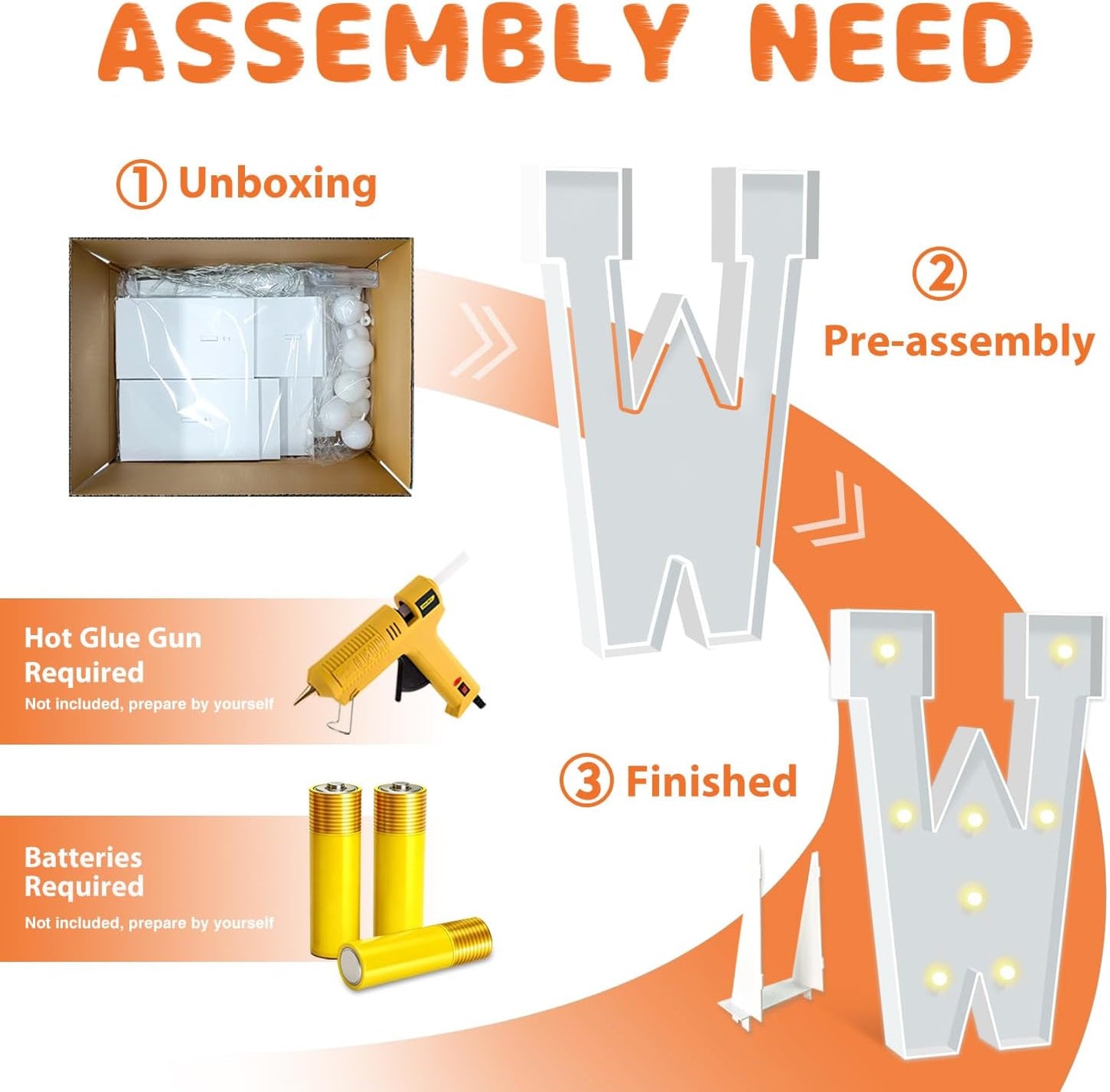 ASSEMBLY NEED

① Unboxing

② Pre-assembly

Hot Glue Gun Required
Not included, prepare by yourself

③ Finished

Batteries Required
Not included, prepare by yourself