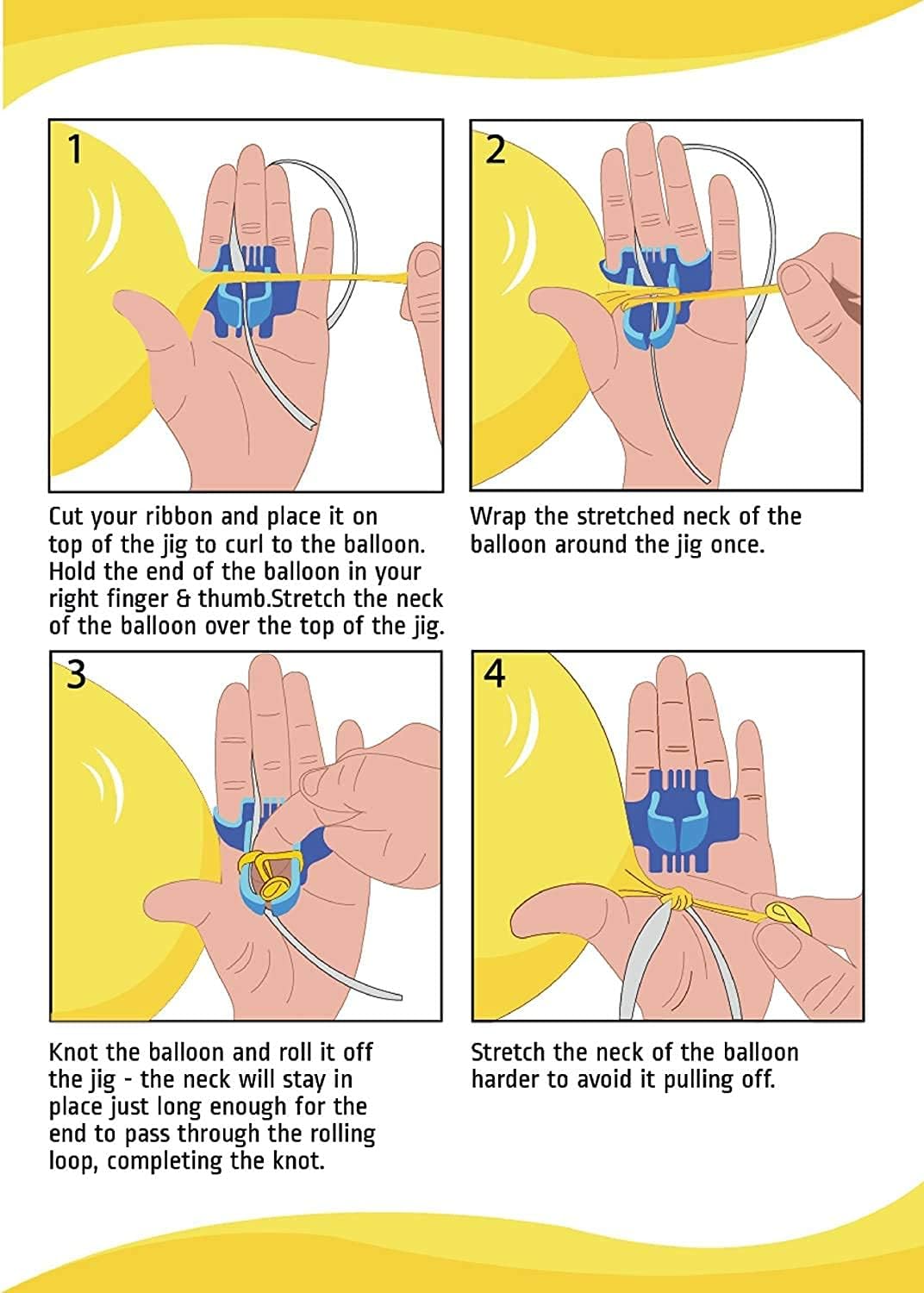 1

Cut your ribbon and place it on top of the jig to curl to the balloon. Hold the end of the balloon in your right finger & thumb.Stretch the neck of the balloon over the top of the jig.

2

Wrap the stretched neck of the balloon around the jig once.

3

Knot the balloon and roll it off the jig - the neck will stay in place just long enough for the end to pass through the rolling loop, completing the knot.

4

Stretch the neck of the balloon harder to avoid it pulling off.