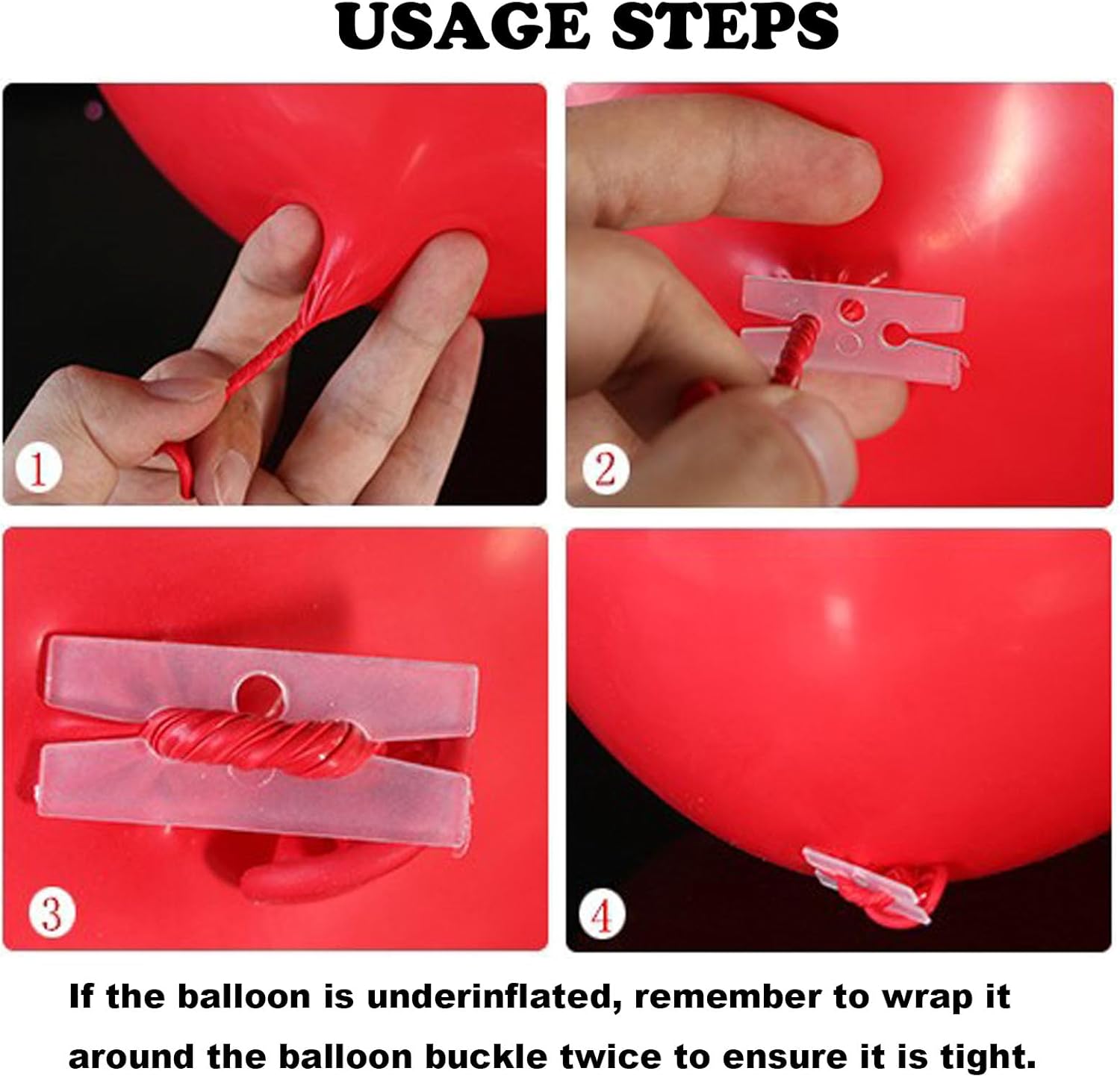 USAGE STEPS

1

2

3

4

If the balloon is underinflated, remember to wrap it around the balloon buckle twice to ensure it is tight.