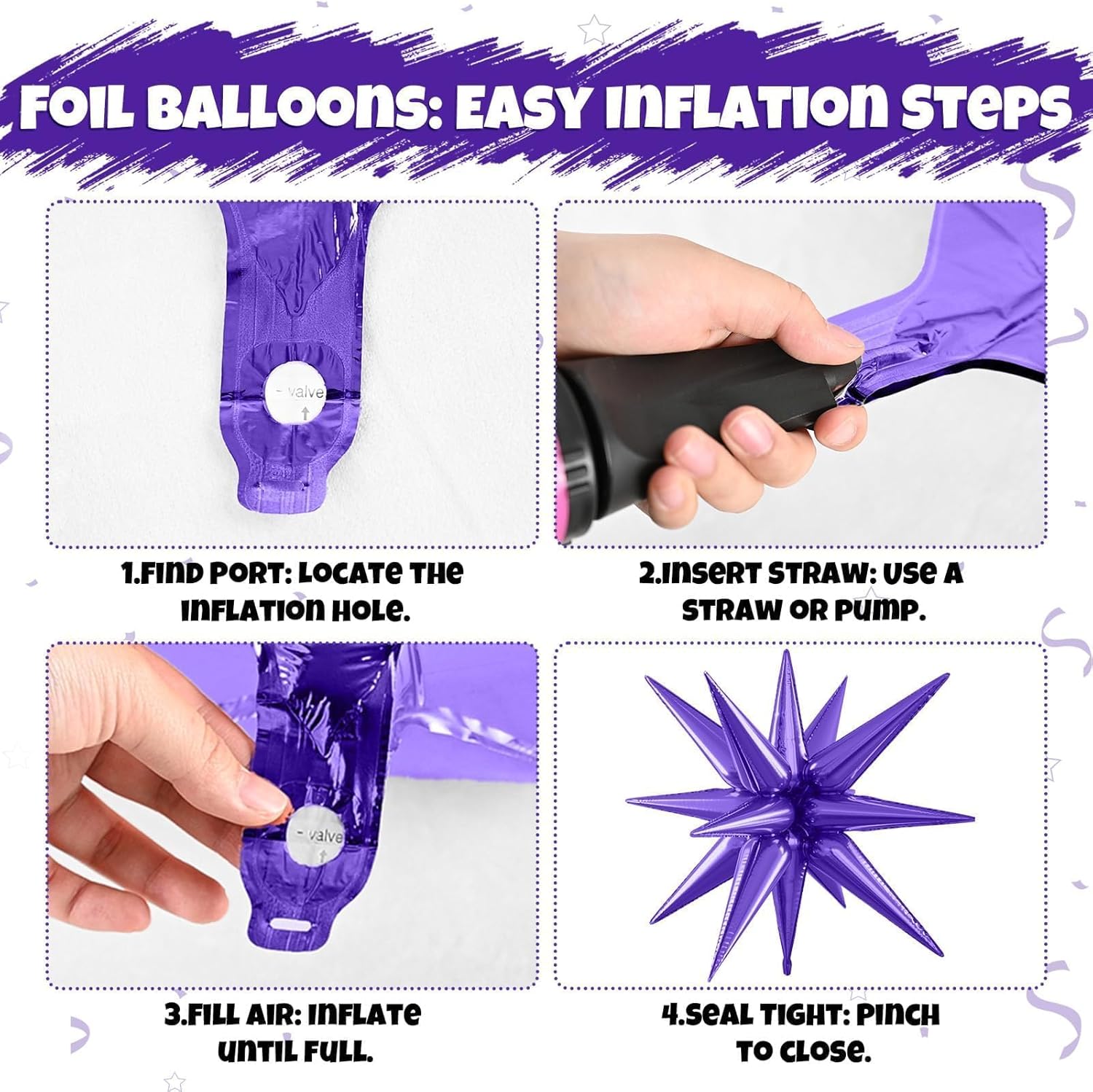 FOIL BALLOONS: EASY INFLATION STEPS

valve

1.FIND PORT: LOCATE THE INFLATION HOLE.

2.INSERT STRAW: USE A STRAW OR PUMP.

valve

3.FILL AIR: INFLATE UNTIL FULL.

4.SEAL TIGHT: PINCH TO CLOSE.