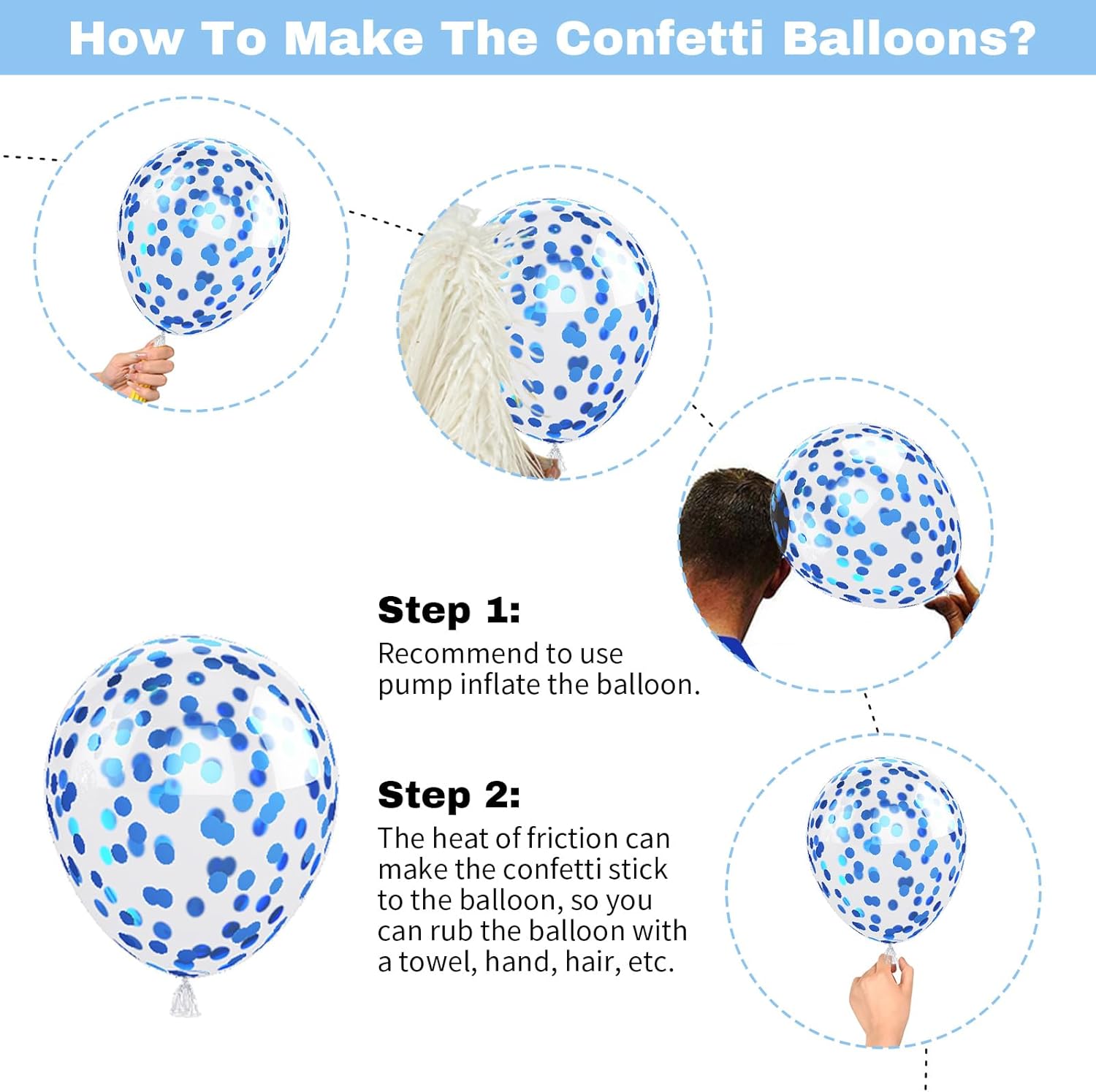 How To Make The Confetti Balloons?

Step 1:
Recommend to use pump inflate the balloon.

Step 2:
The heat of friction can make the confetti stick to the balloon, so you can rub the balloon with a towel, hand, hair, etc.